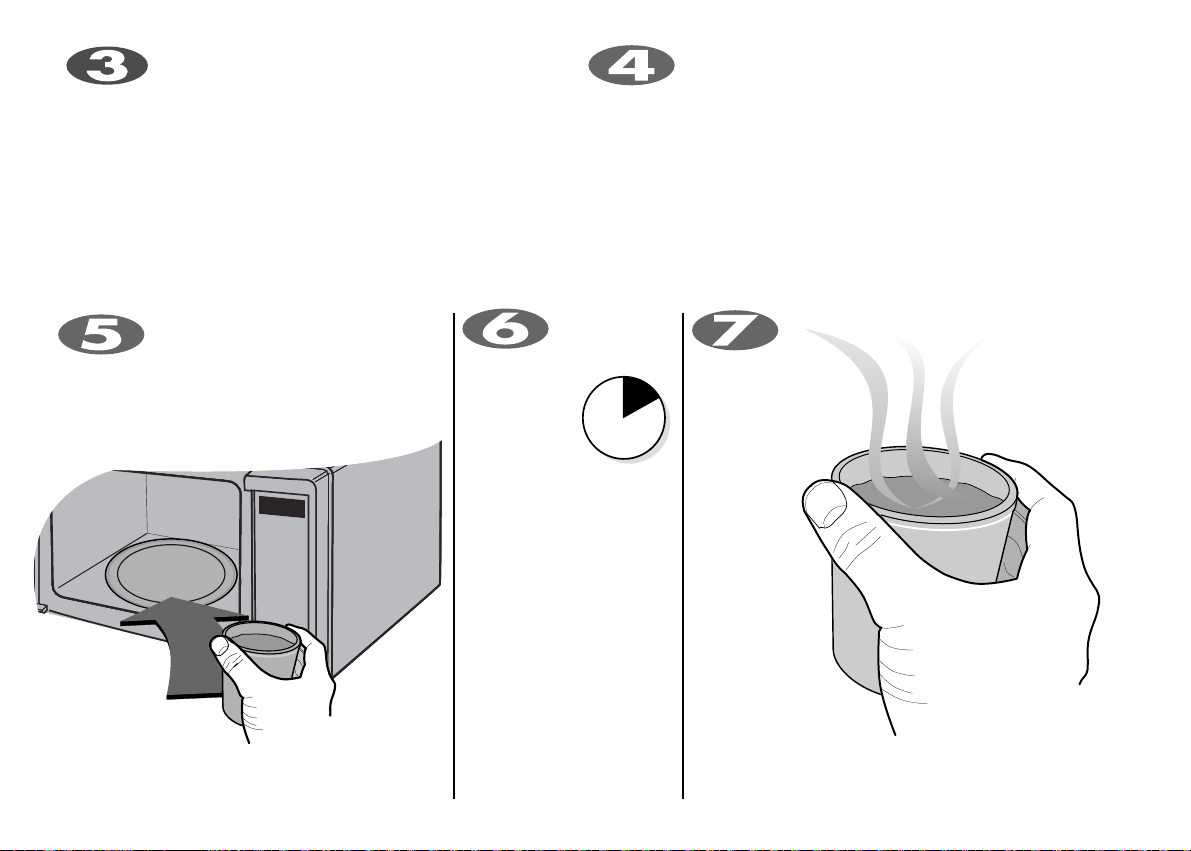 3

4

5

6

7