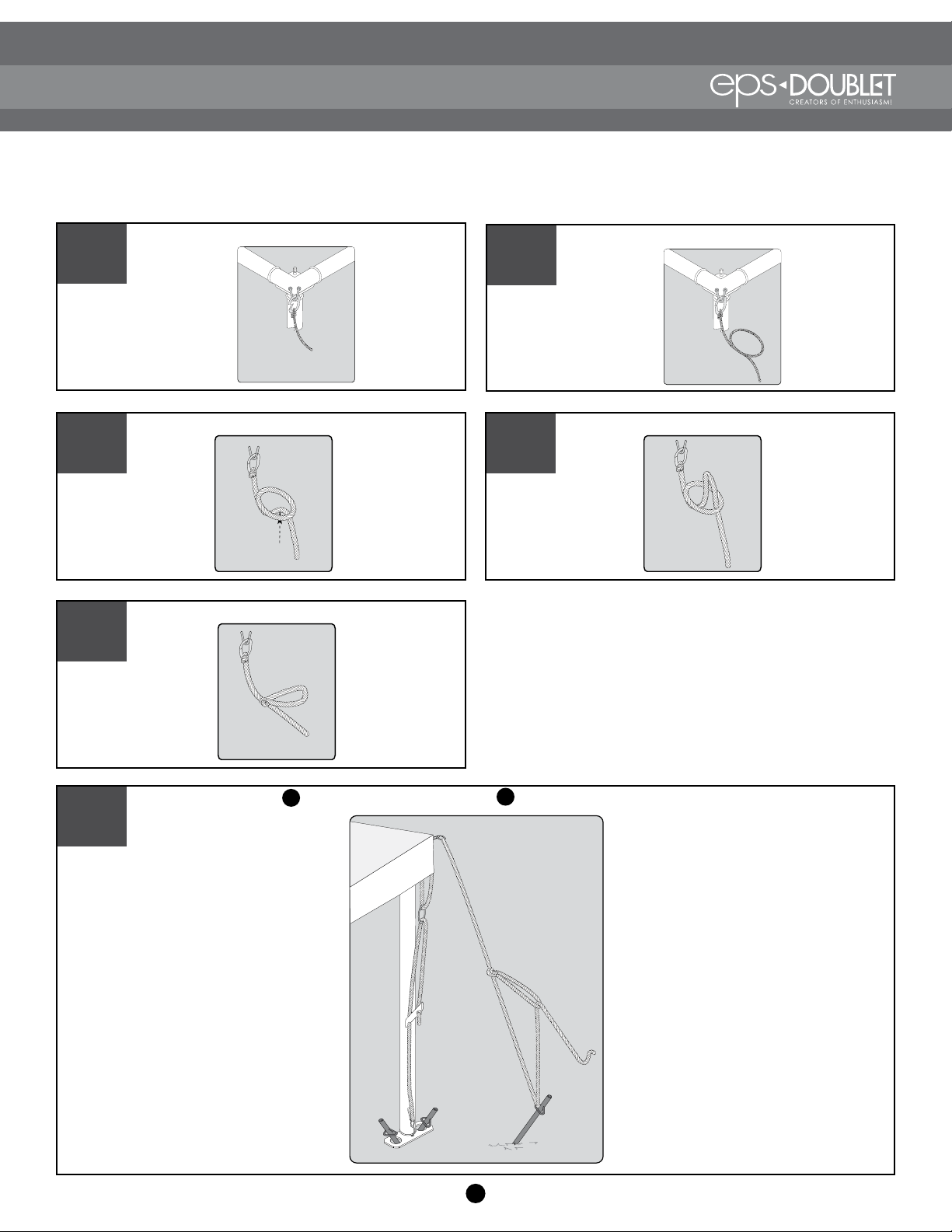 eps DOUBLET
CREATORS OF ENTHUSIASM!