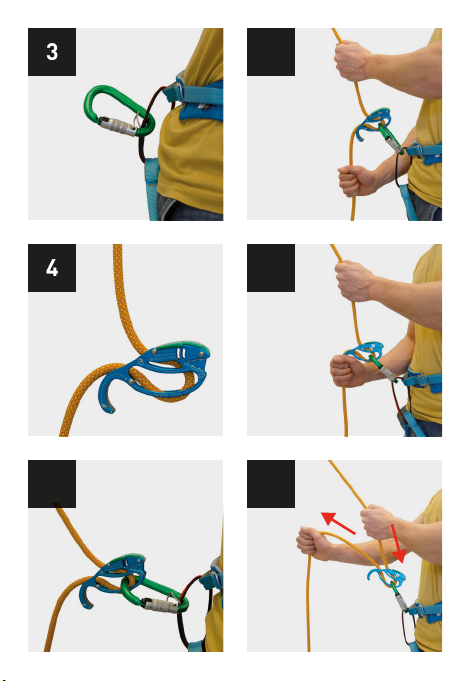 3

4