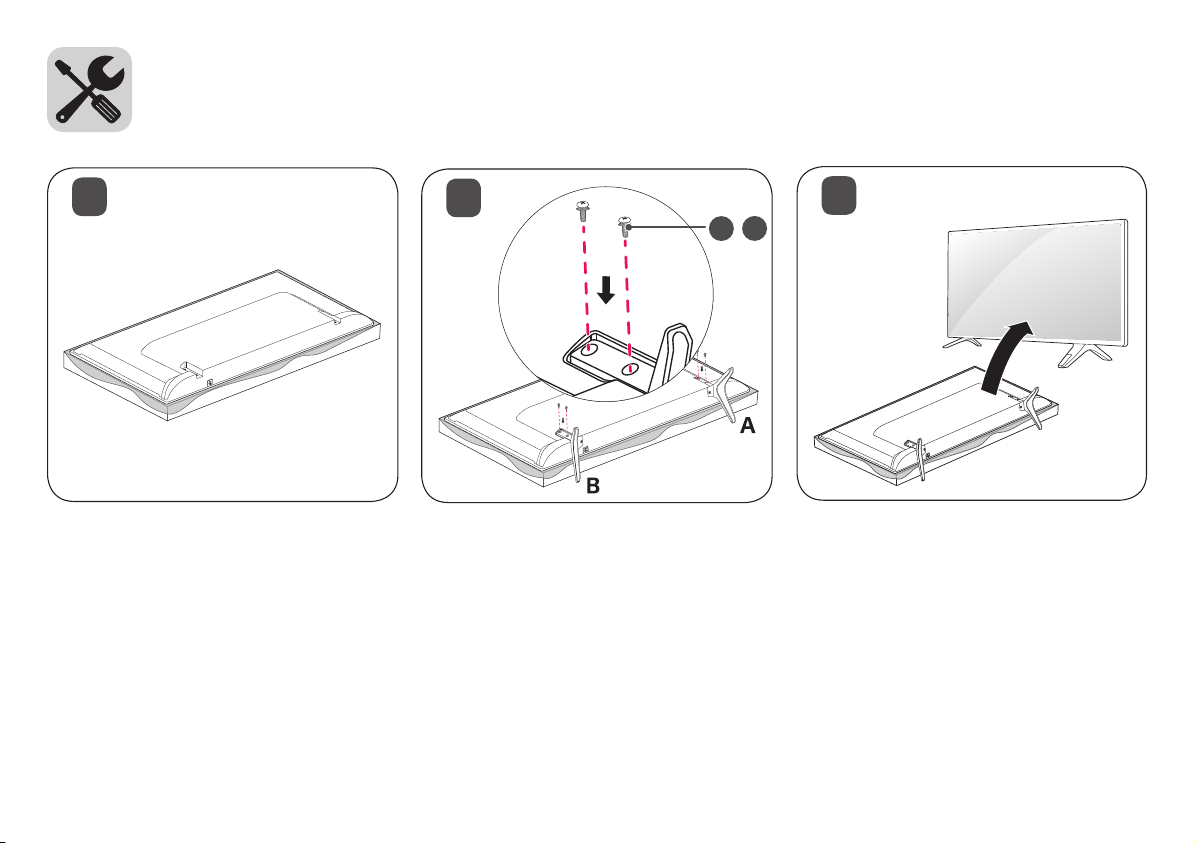 A

B