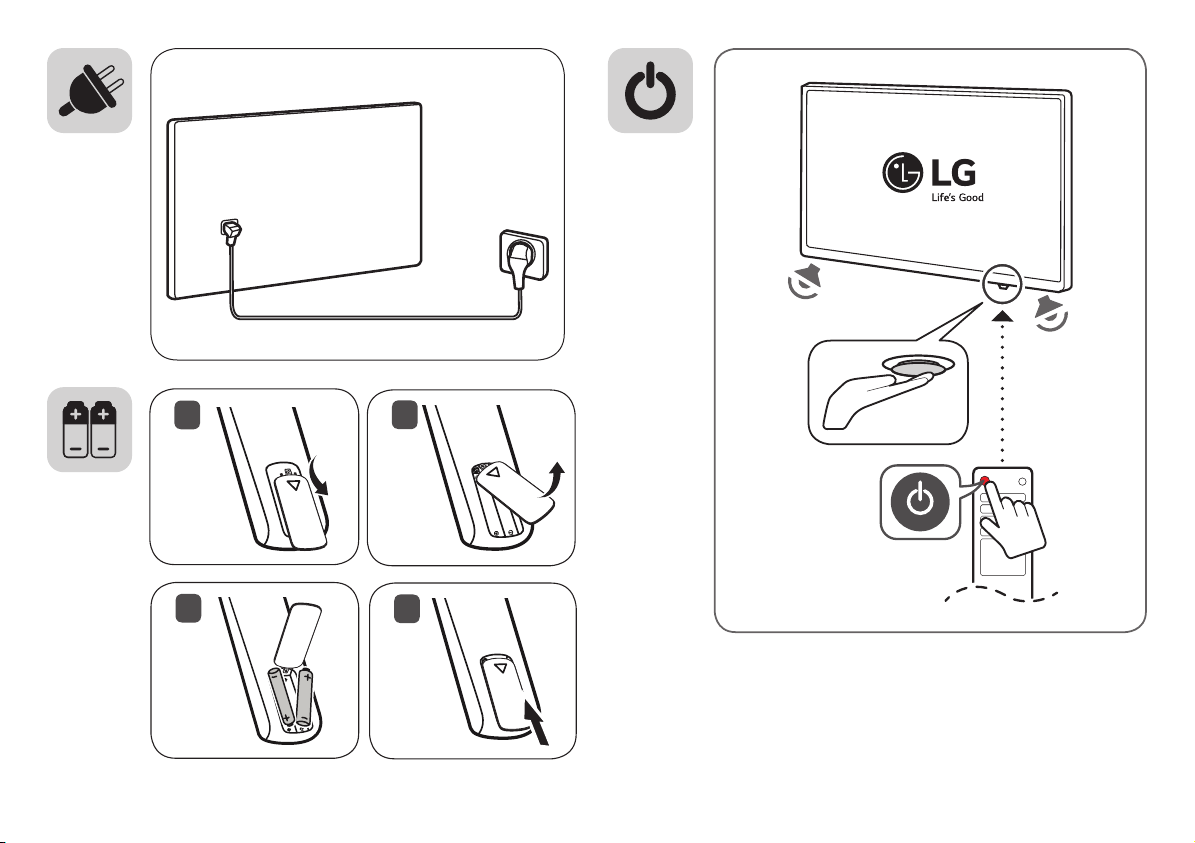 LG
Life's Good