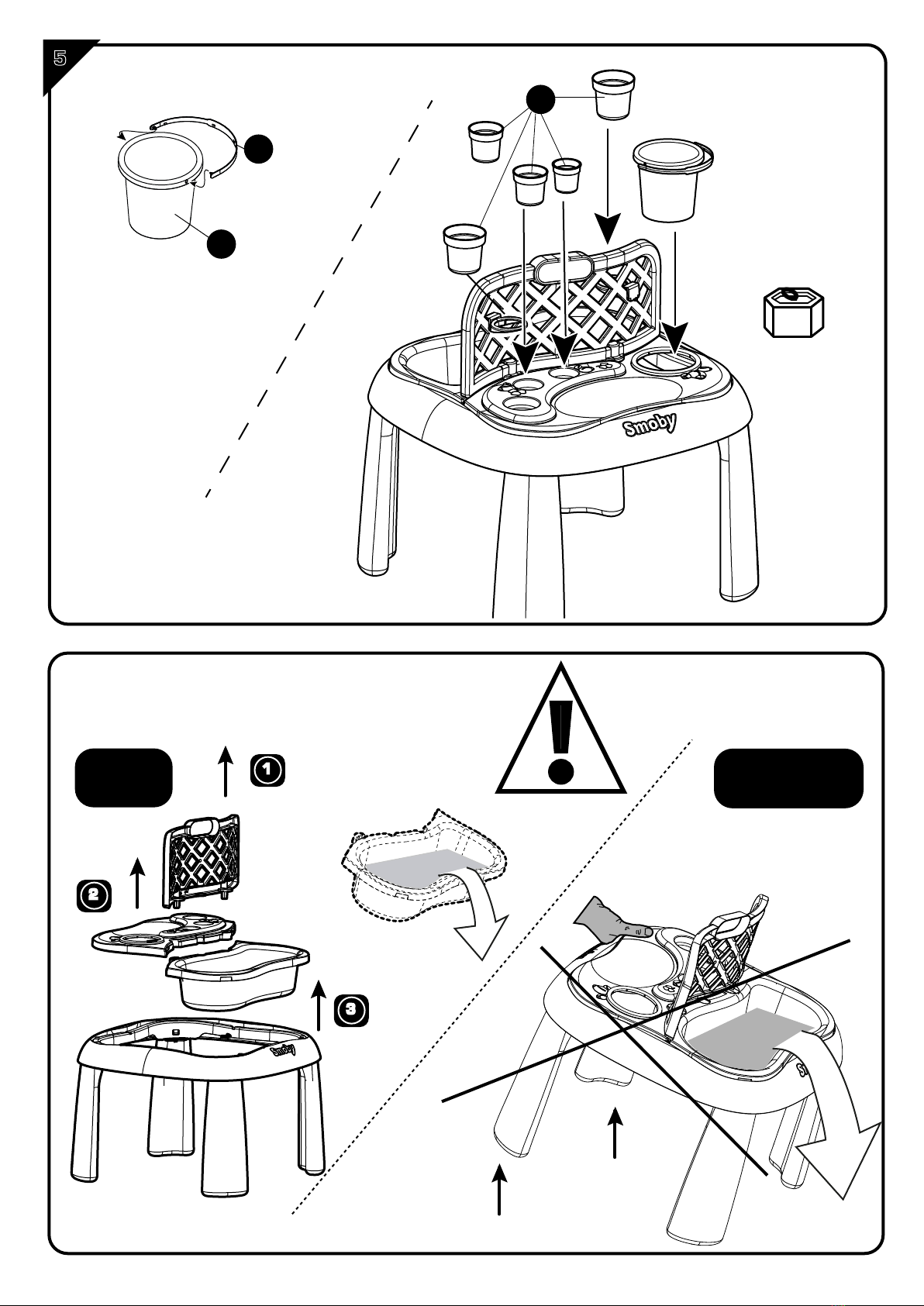 5

Smoby

1

2

3

Smoby