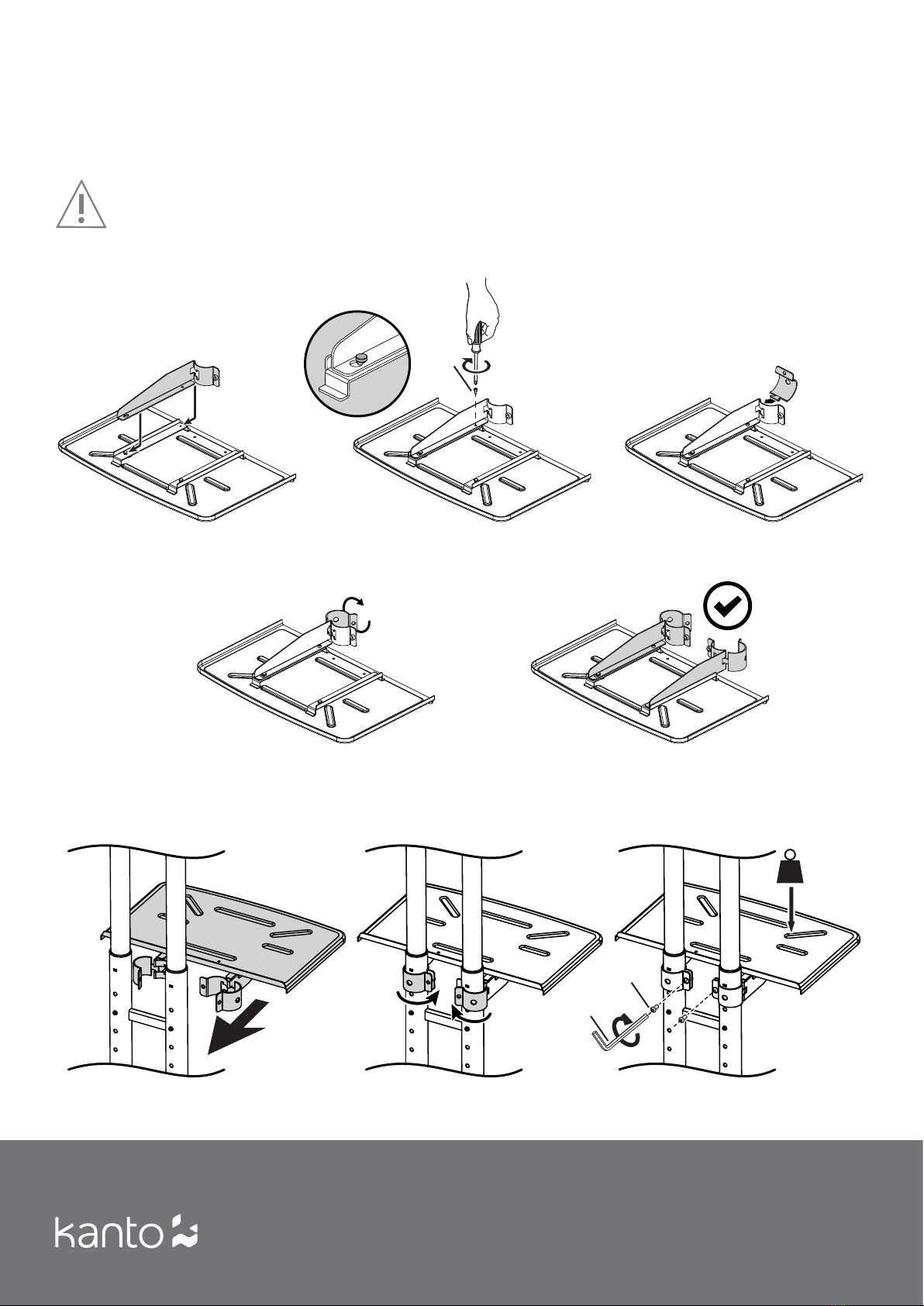 kanto