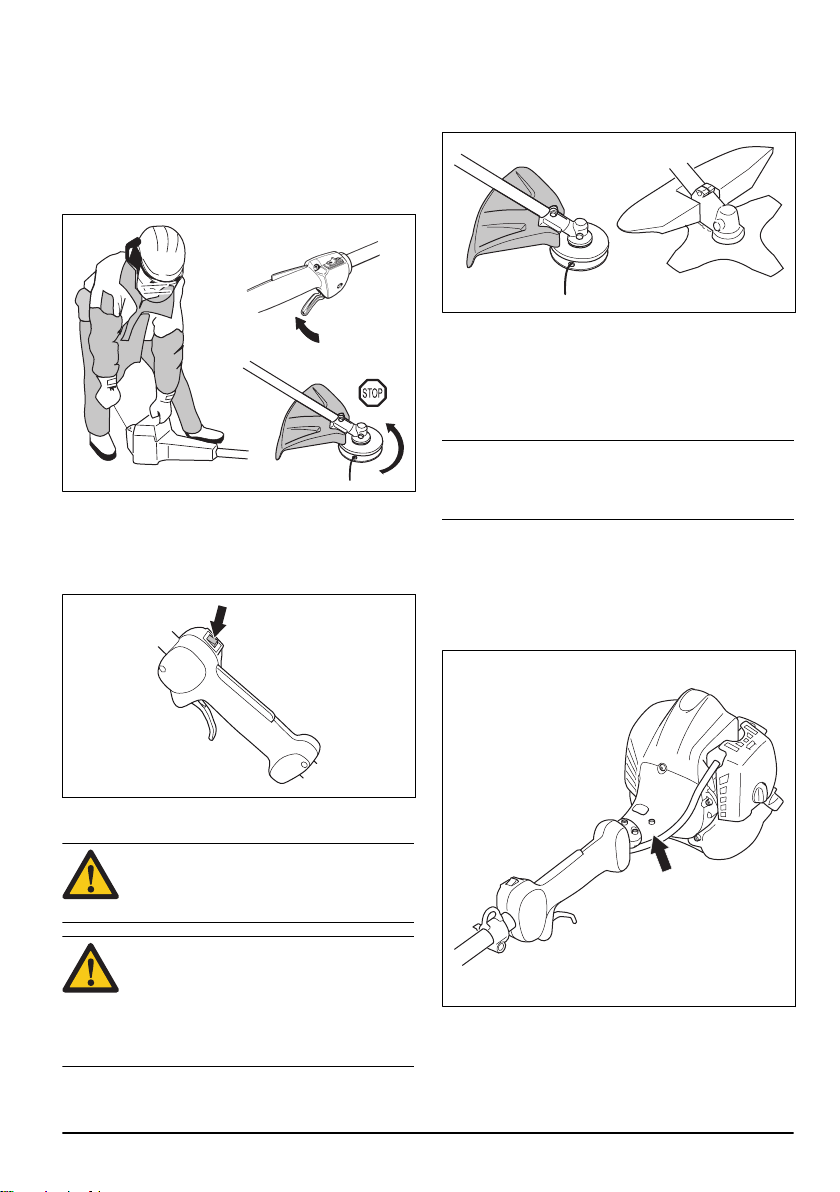 STOP