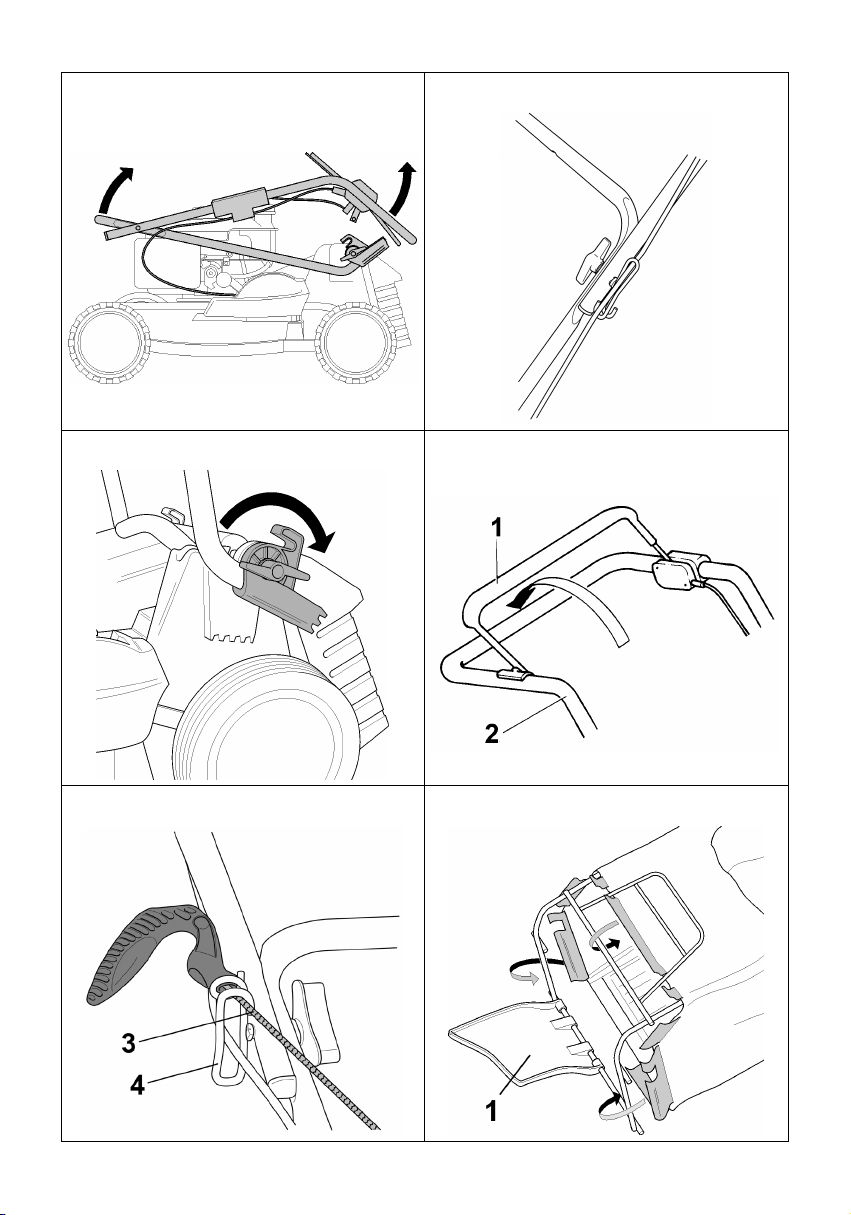 1
2
3
4
1