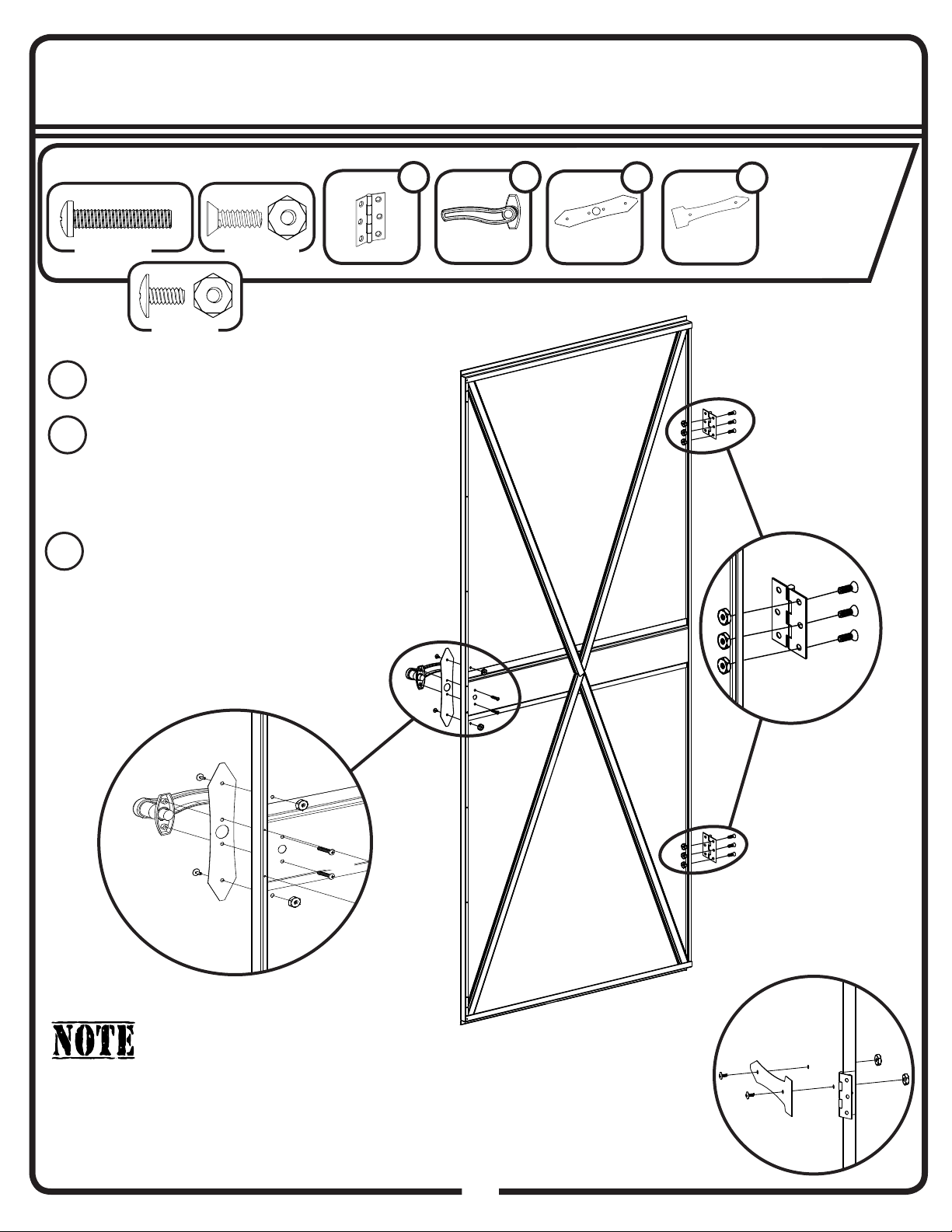 NOTE