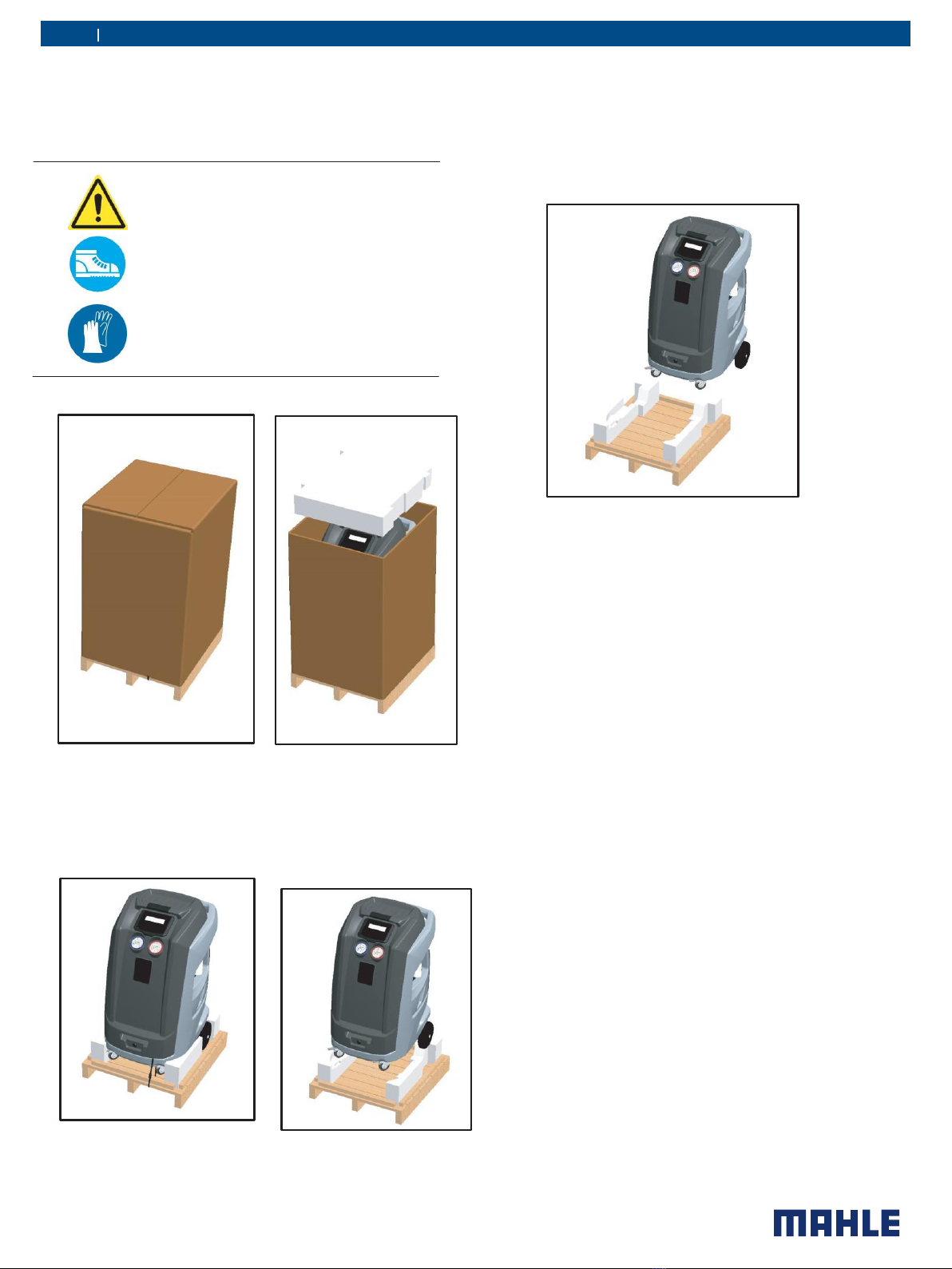 MAHLE