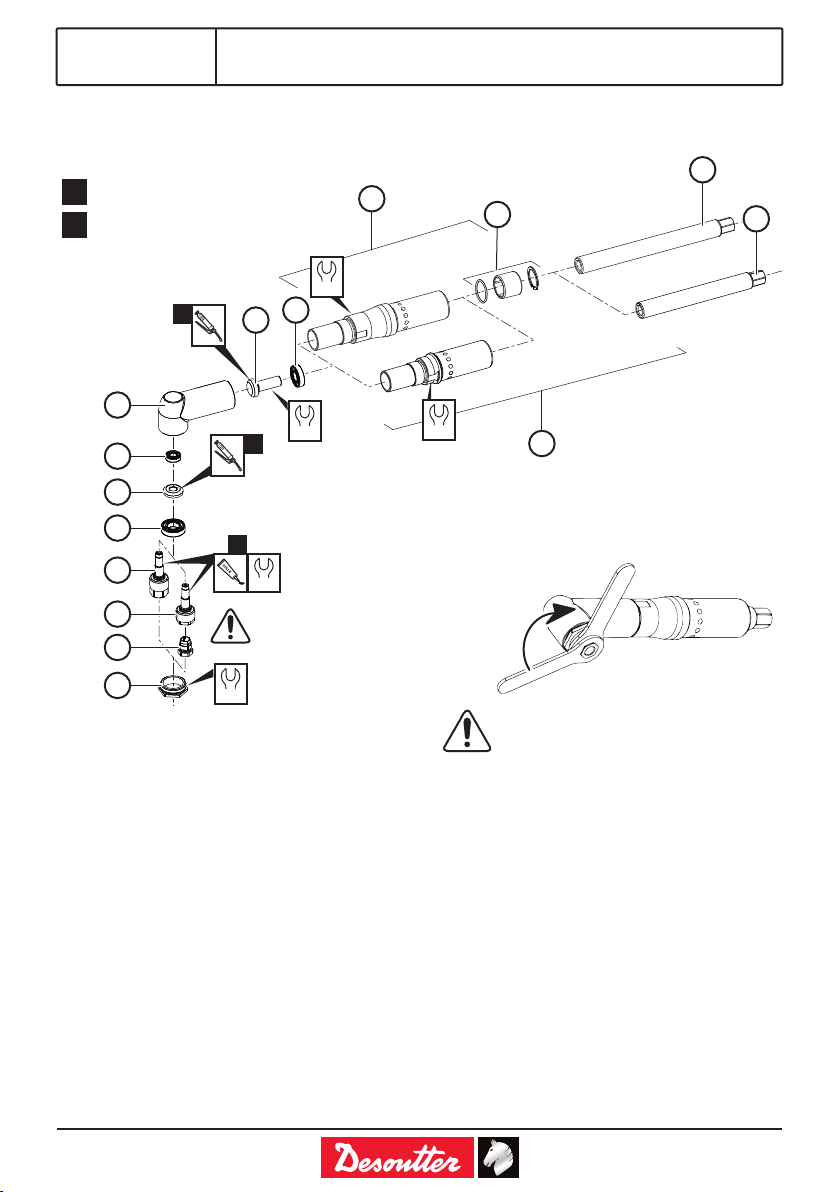 Desoutter