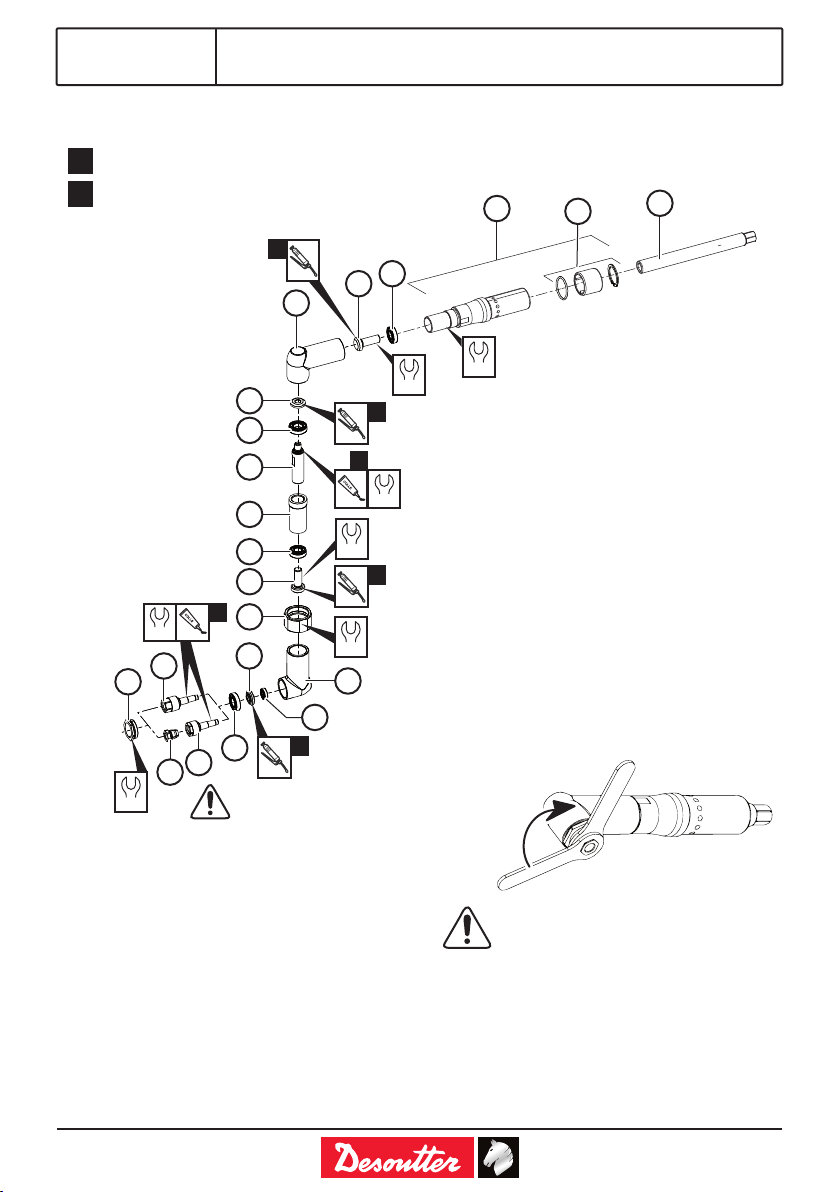 Desoutter