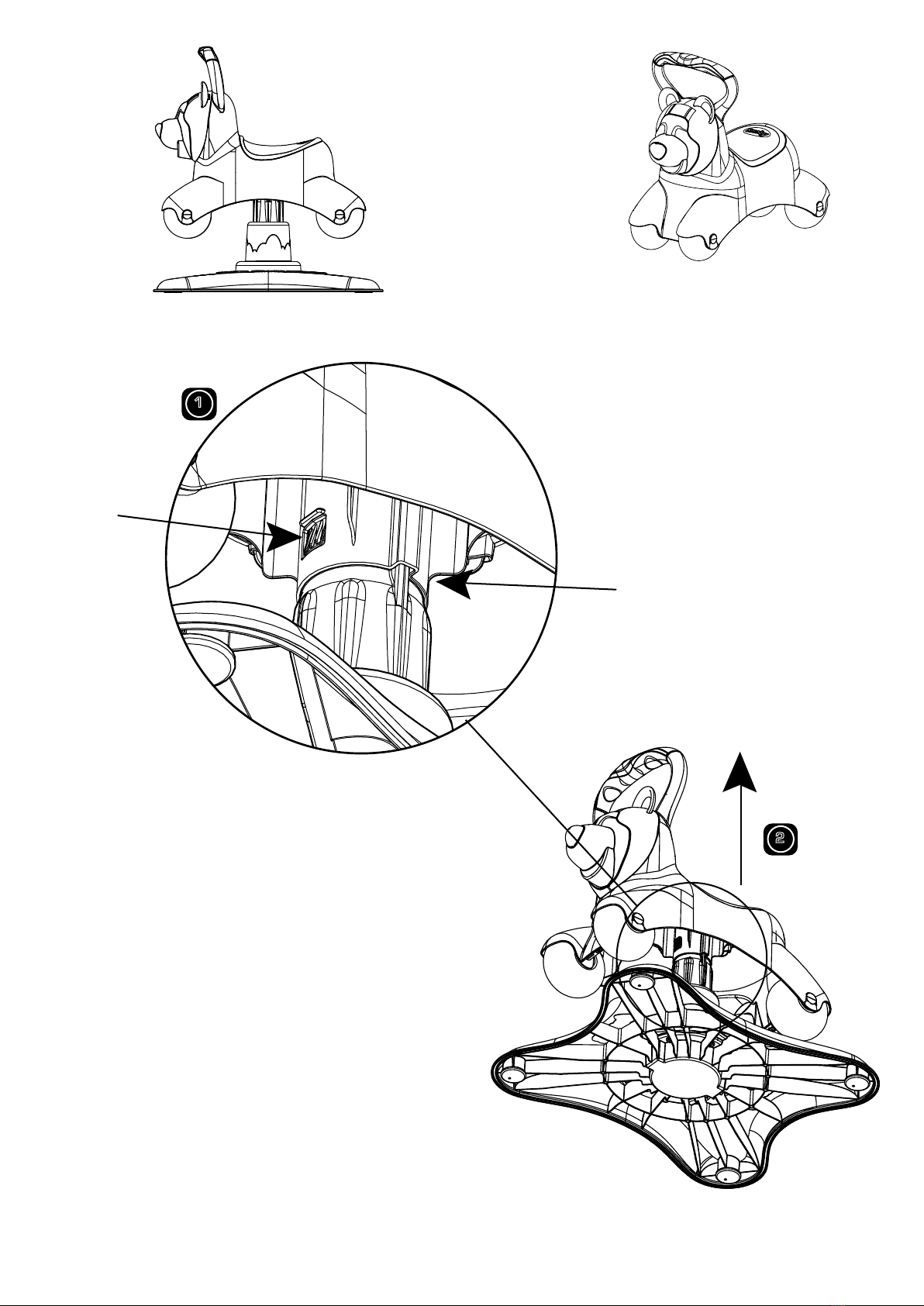 1

2