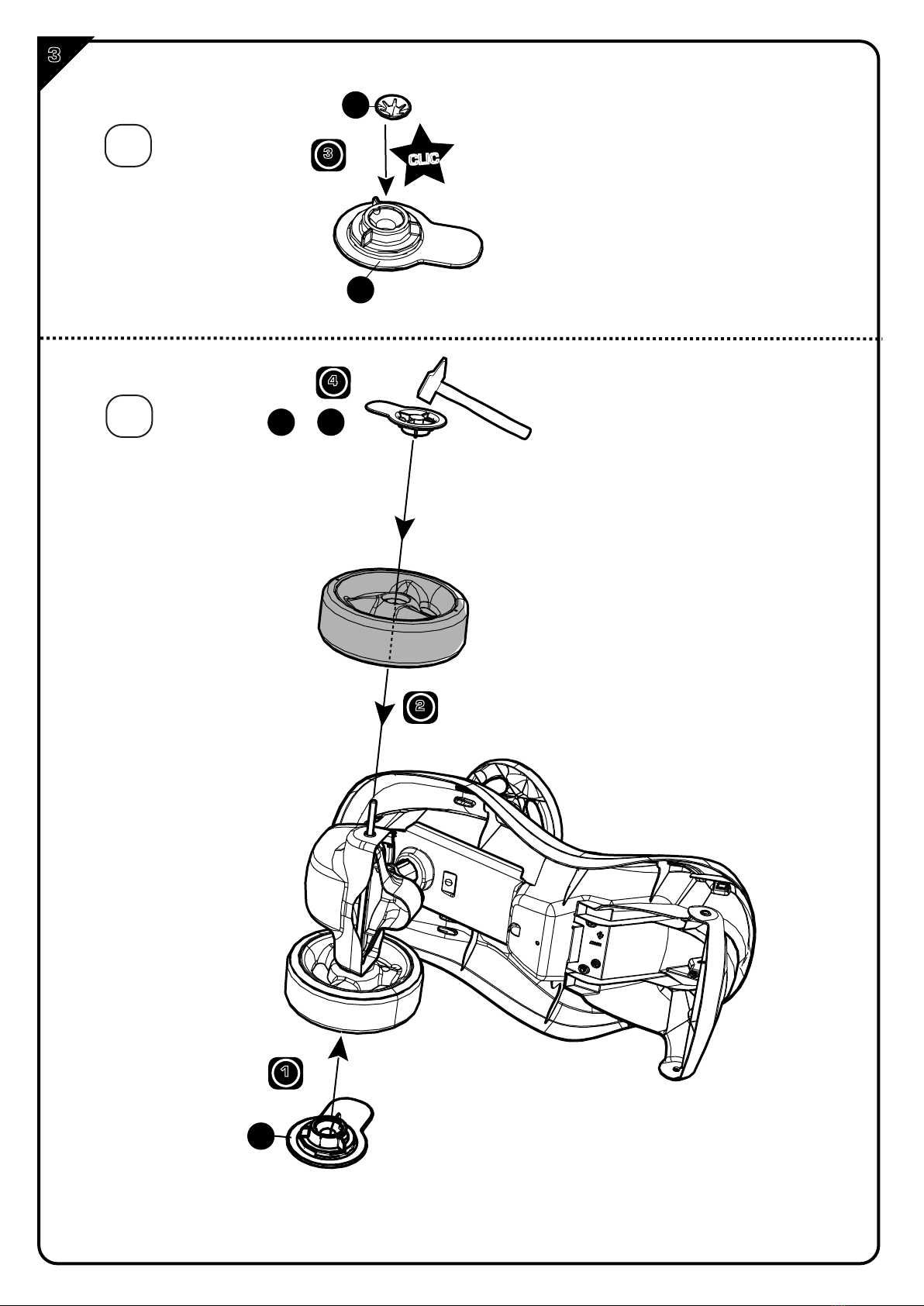 3

3

CLIC

4

2

1