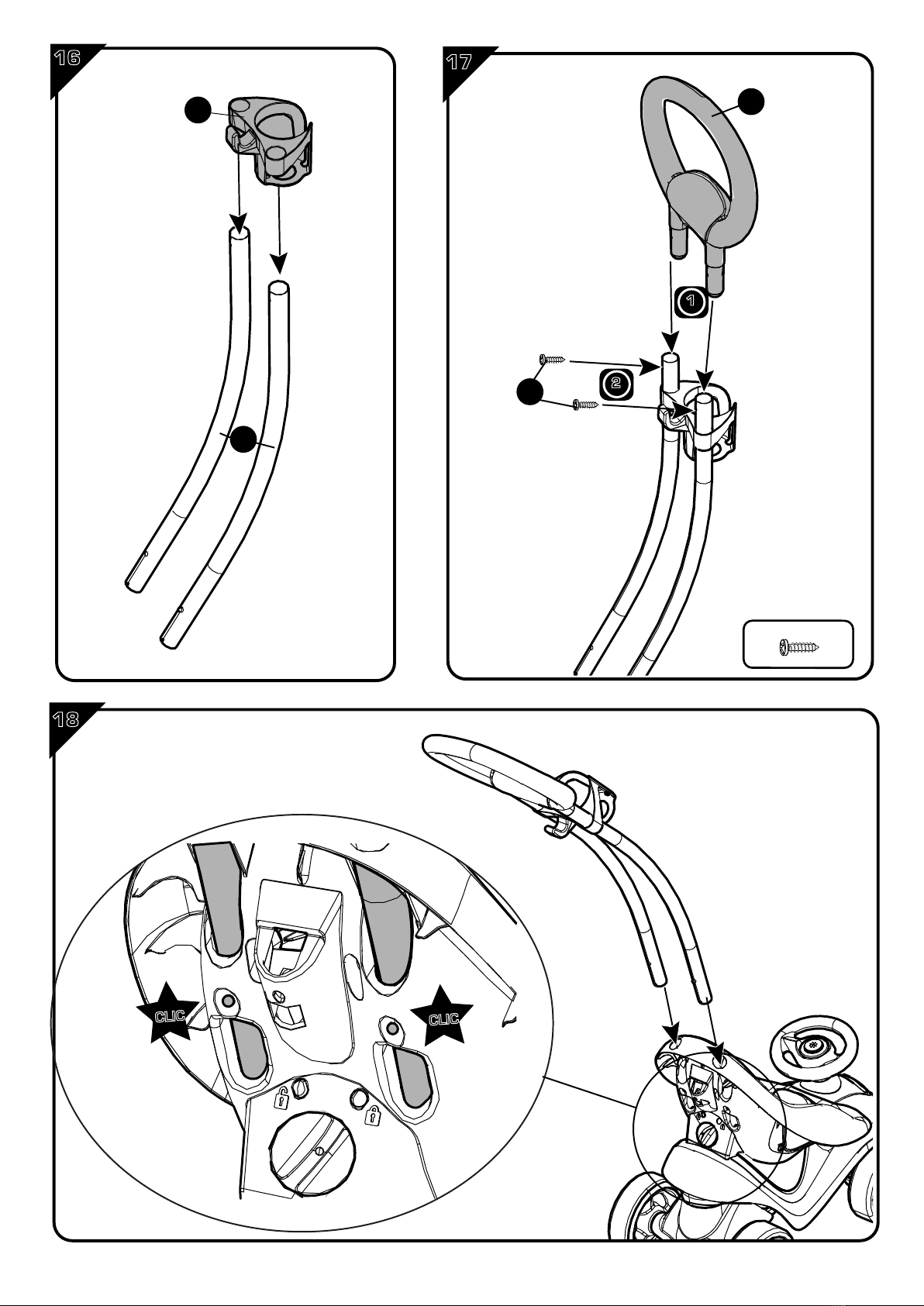 16

17

1

2

18

CLIC

CLIC