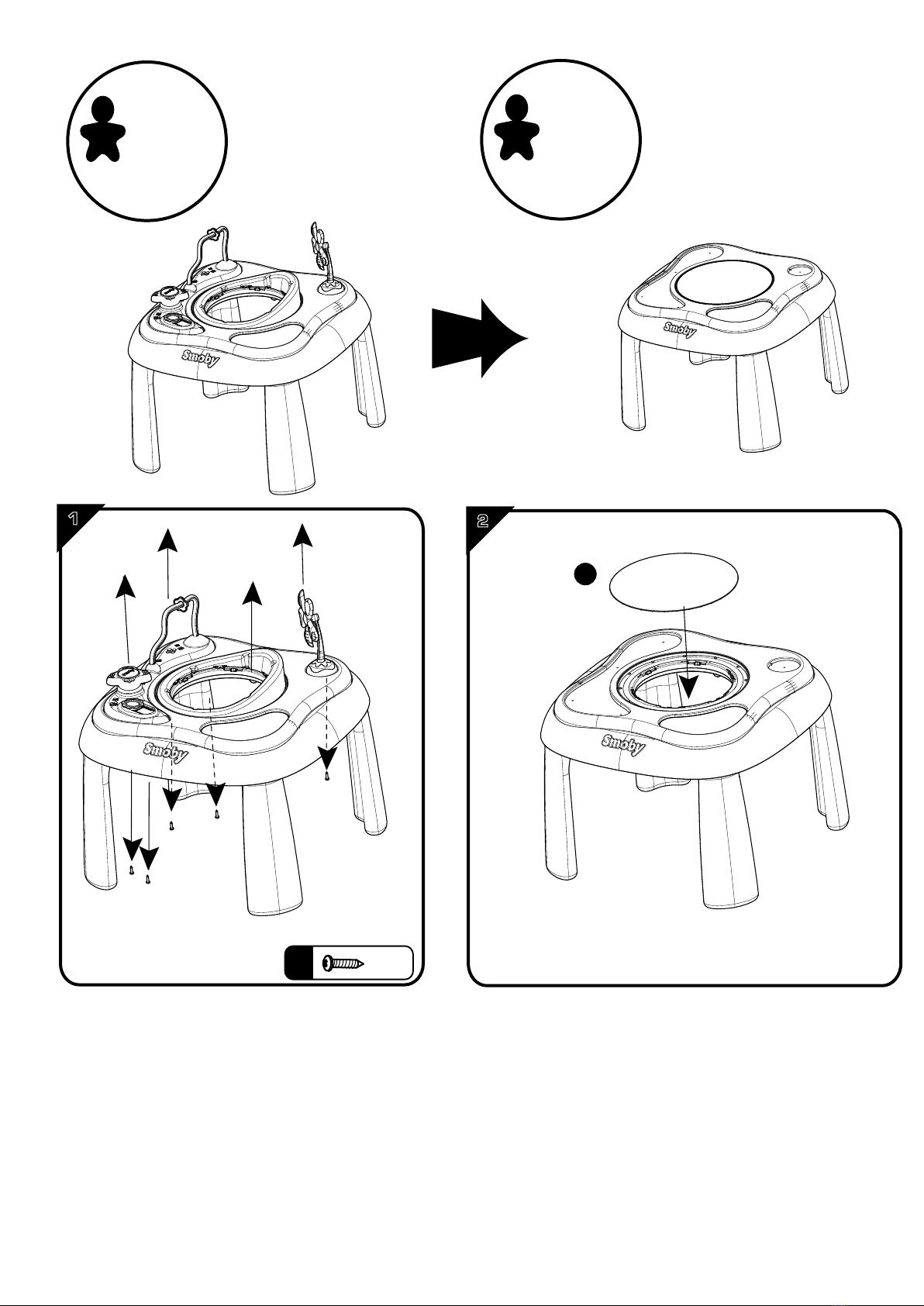 Smoby

Smoby

1

Smoby

2

Smoby