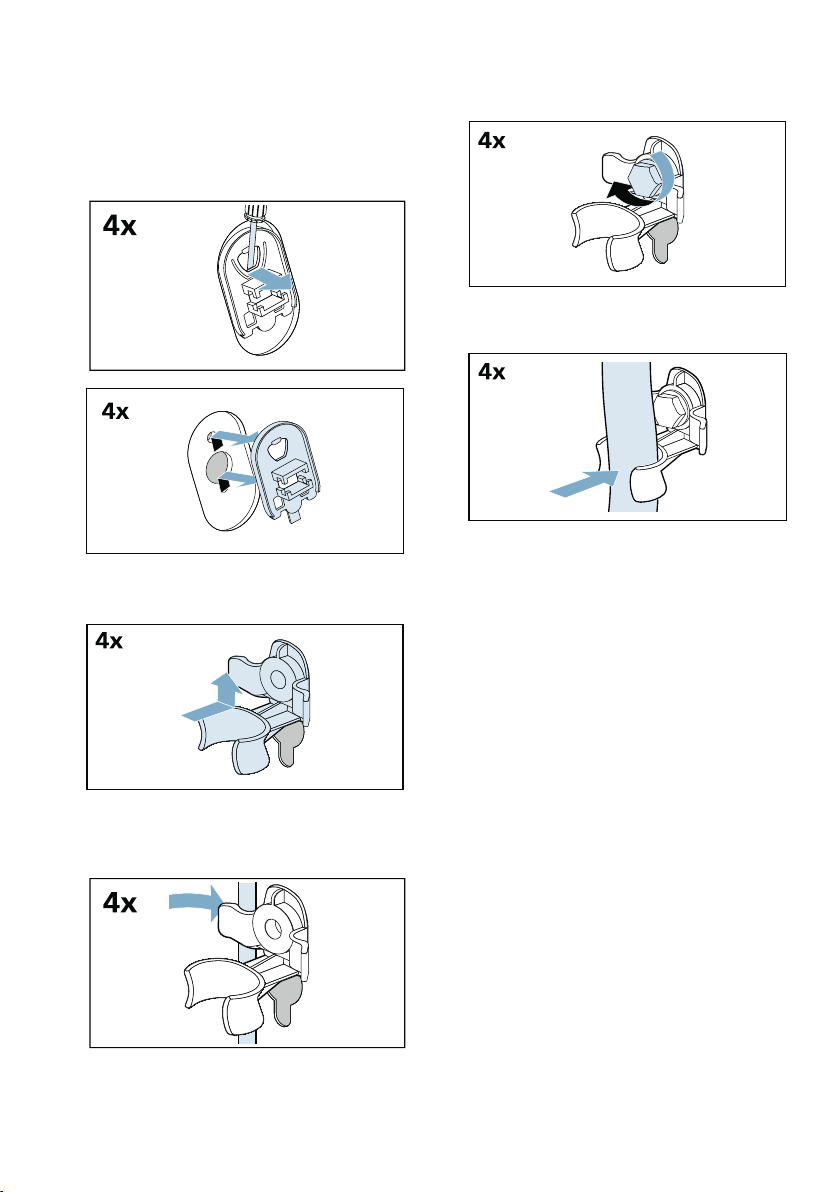 4x

4x

4x

4x

4x

4x