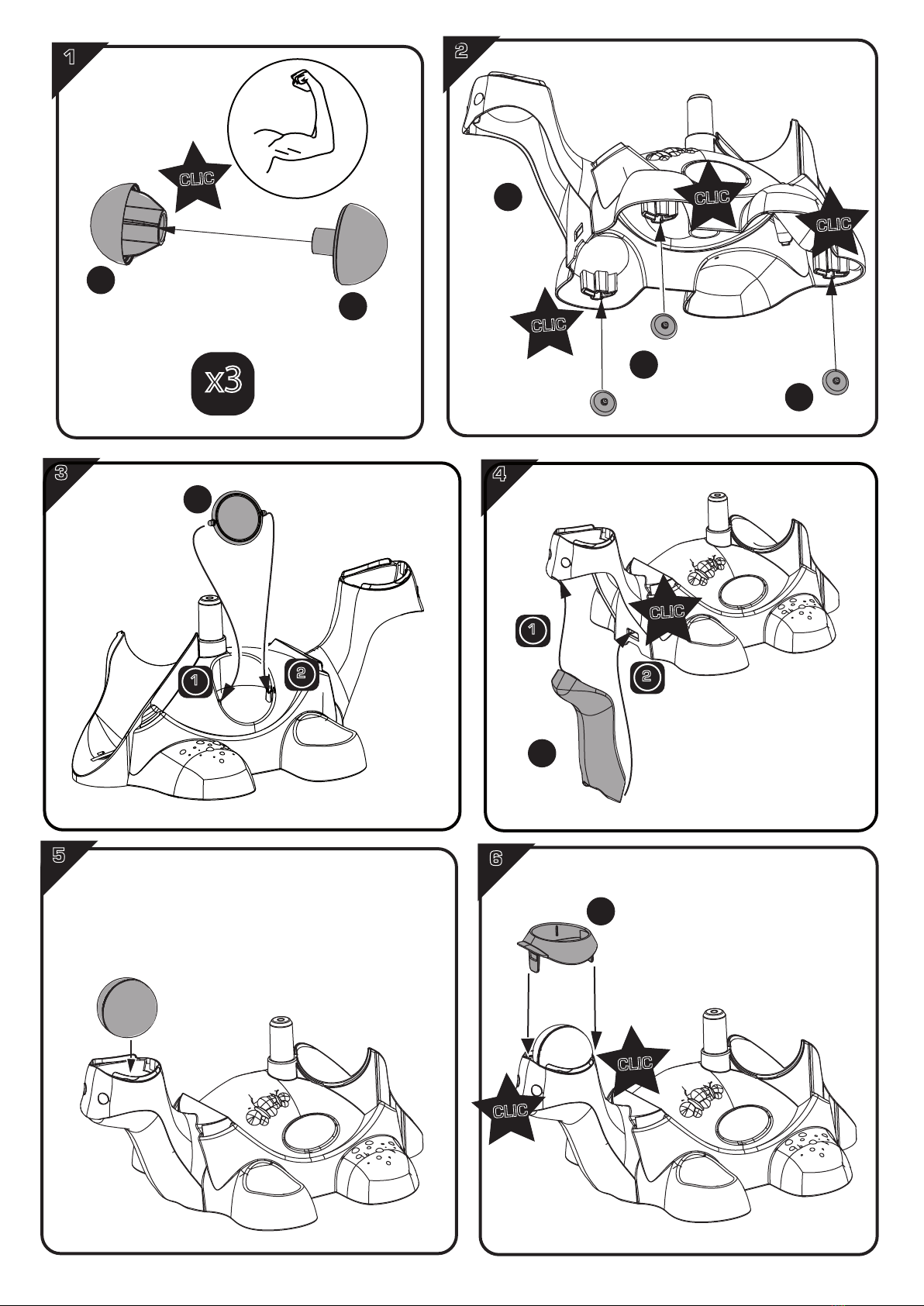 1

CLIC

x3

2

CLIC

CLIC

CLIC

3

1

2

4

1

CLIC

2

5

6

CLIC

CLIC