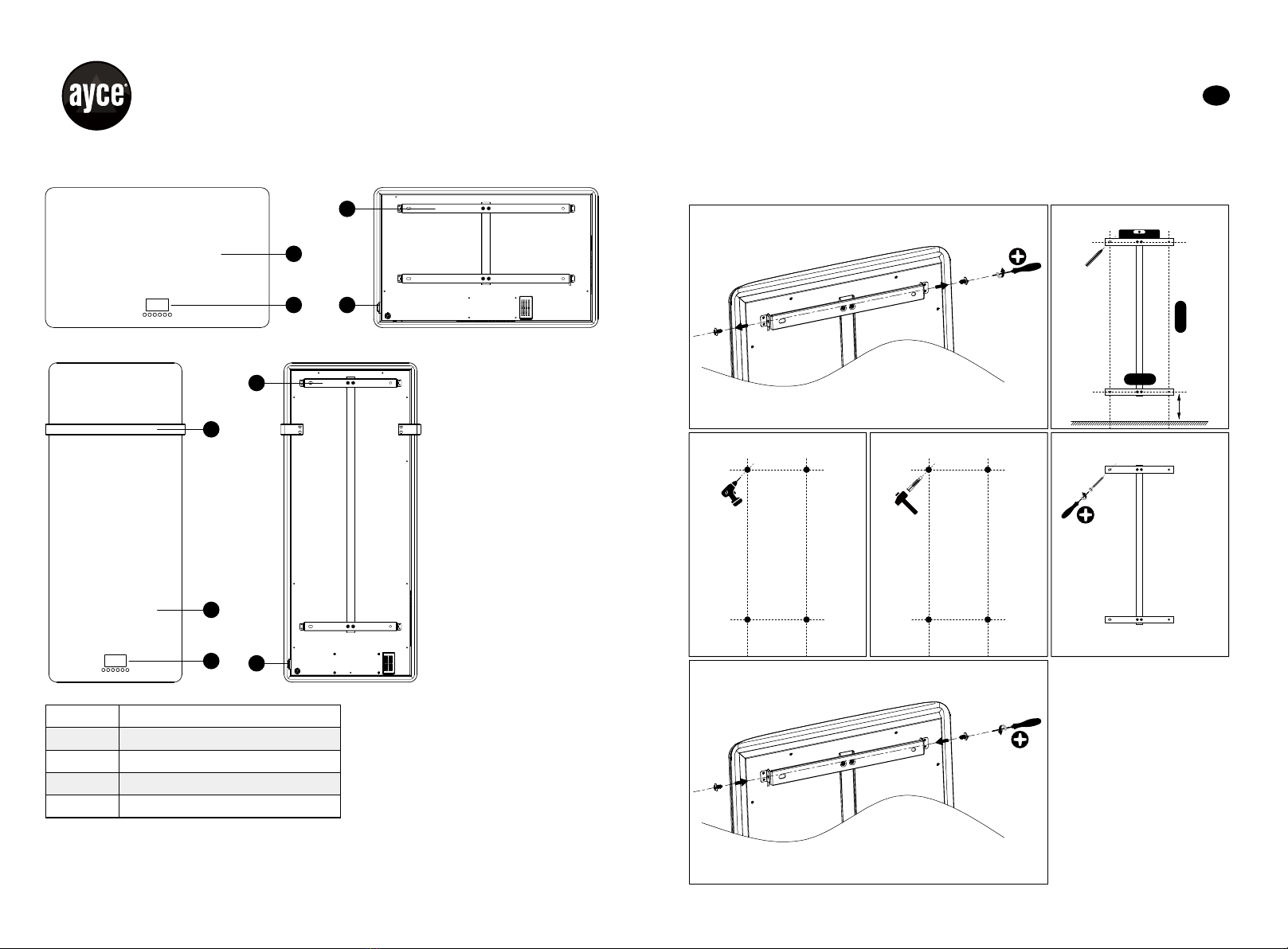 ayce