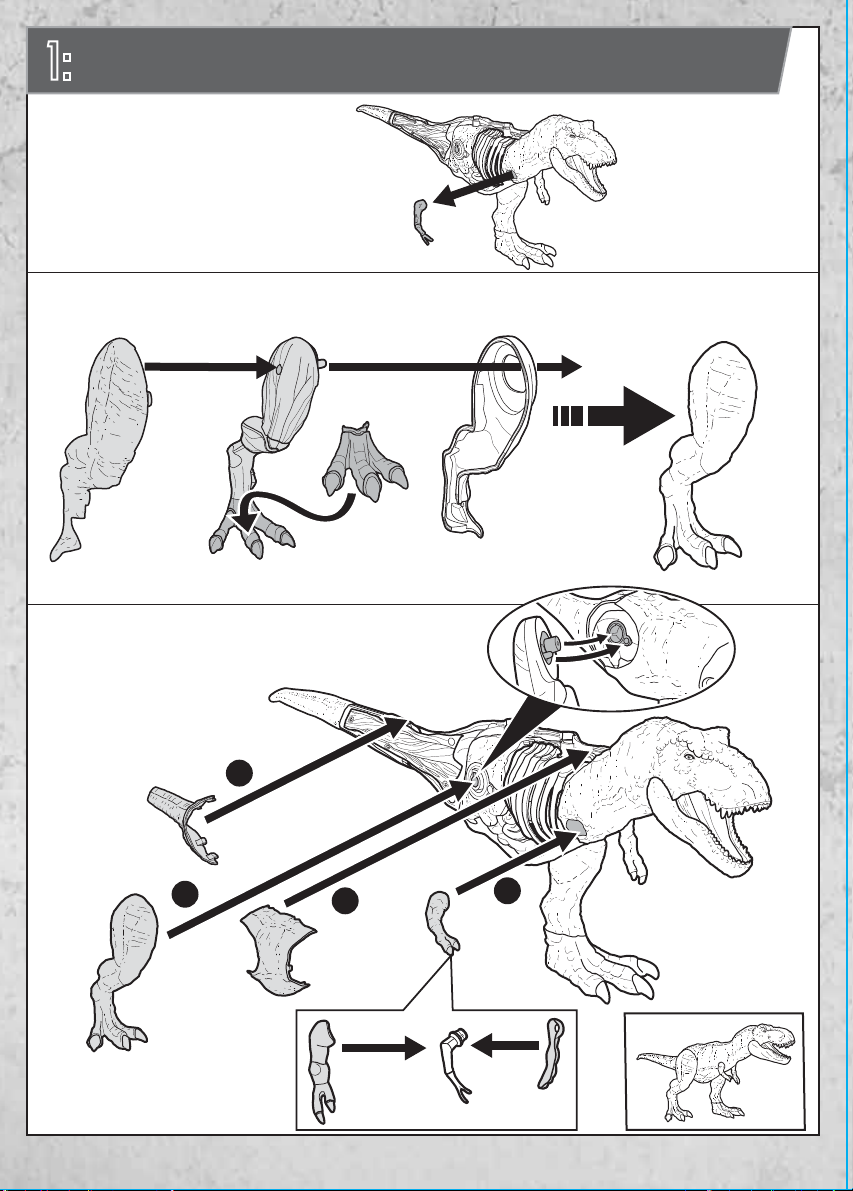 1: