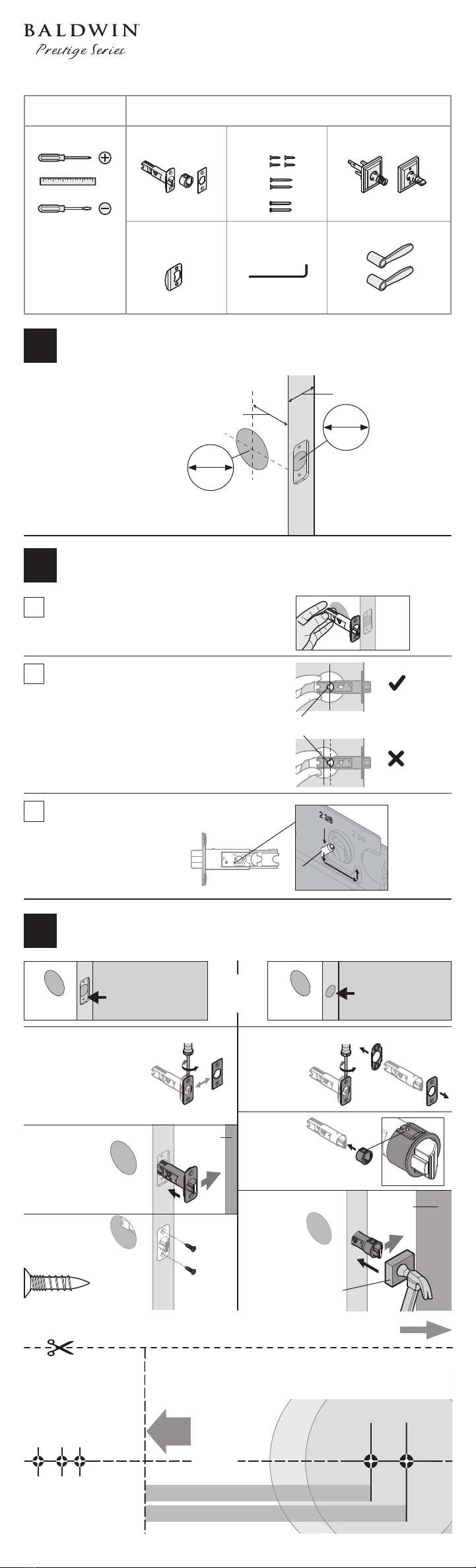 BALDWIN
Prestige Series

2 3/8

2 3/4