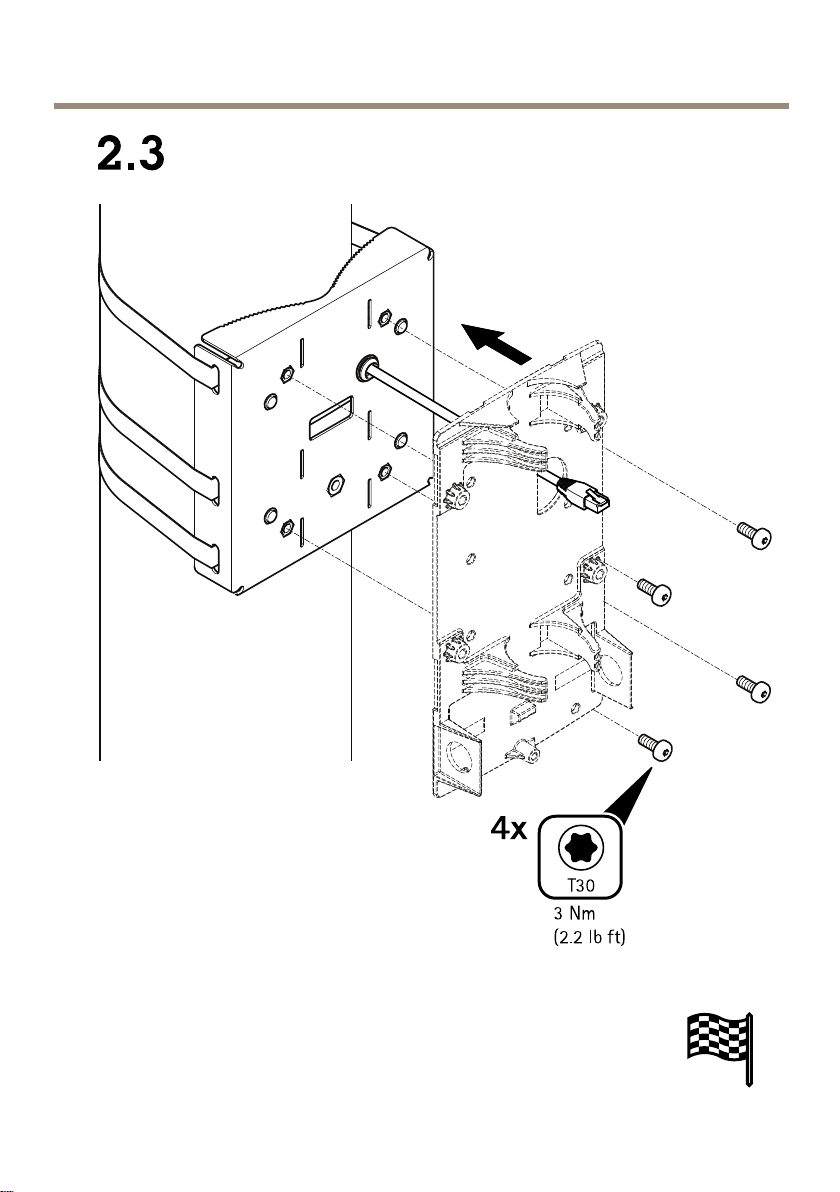 2.3

4x

T30

3 Nm
(2.2 lb ft)