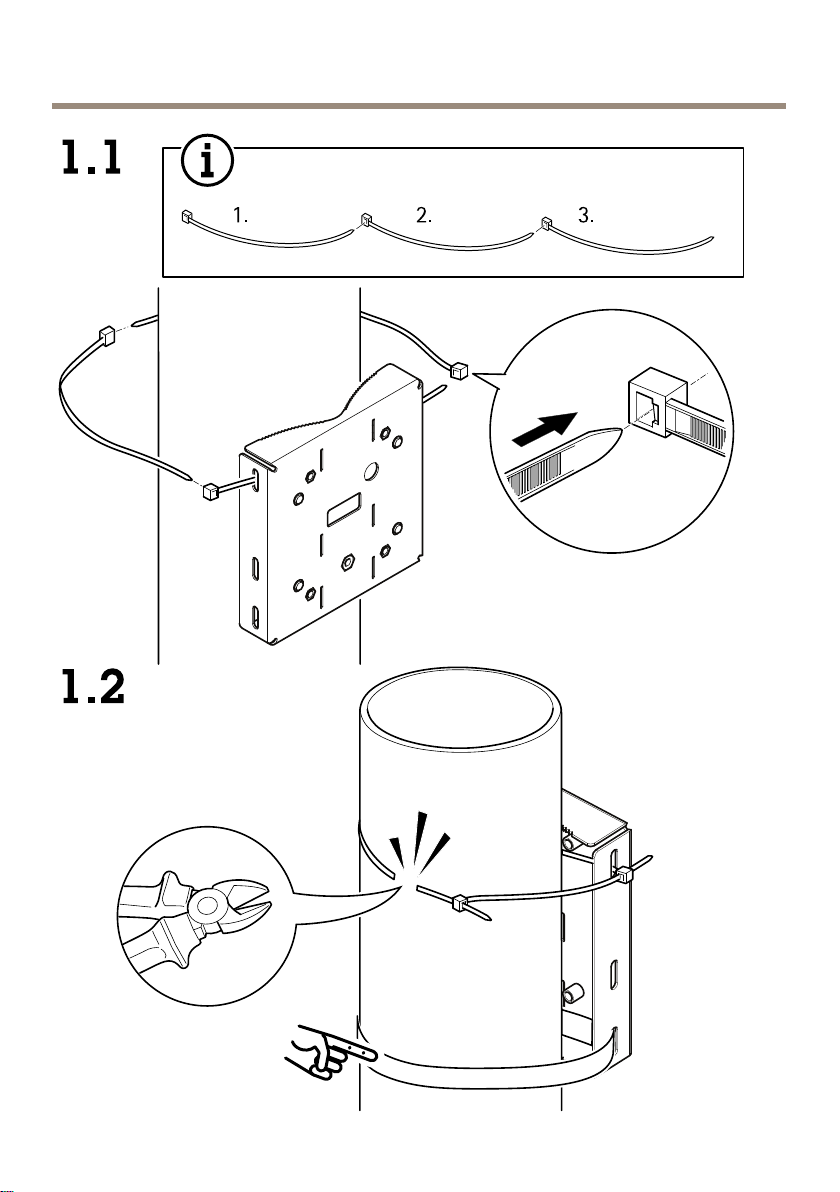 1.1

1.

2.

3.

1.2