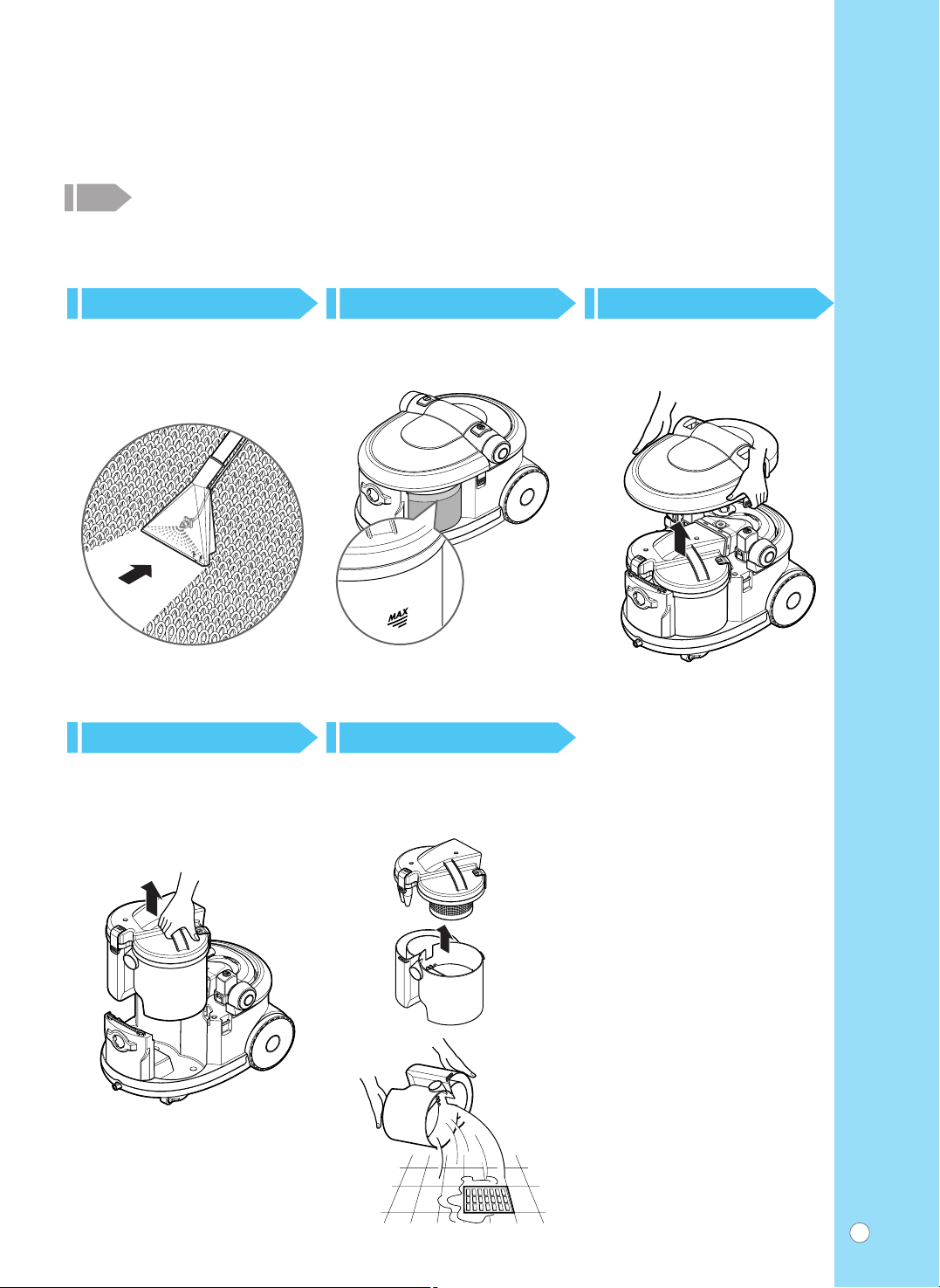 MAX