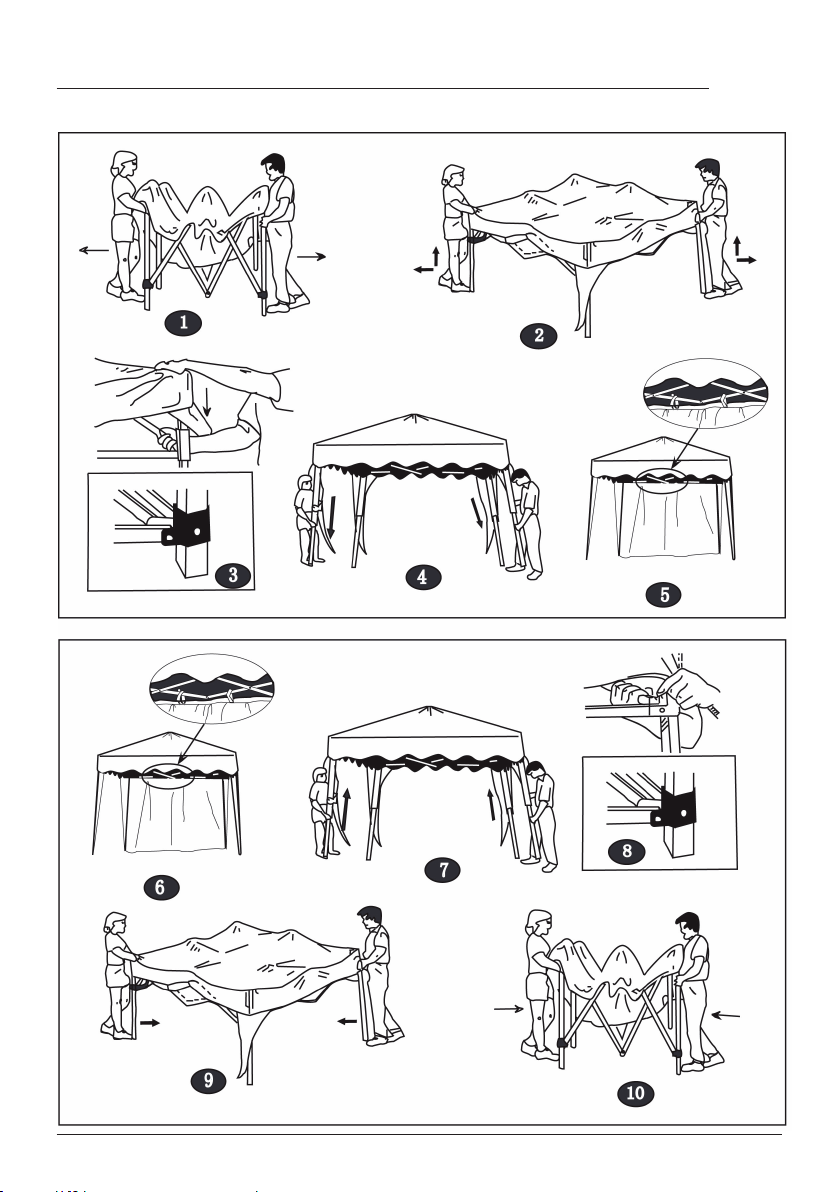 1
2
3
4
5
6
7
8
9
10