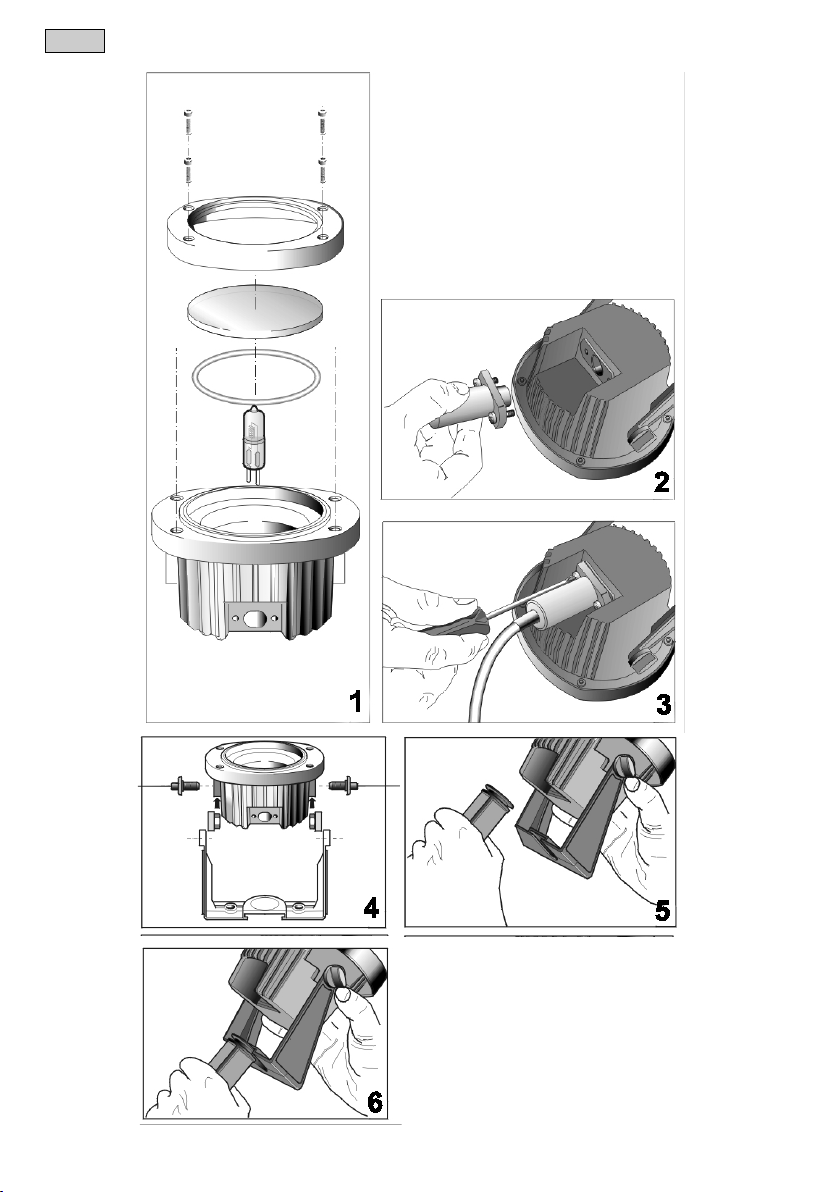 1

2

3

4

5

6