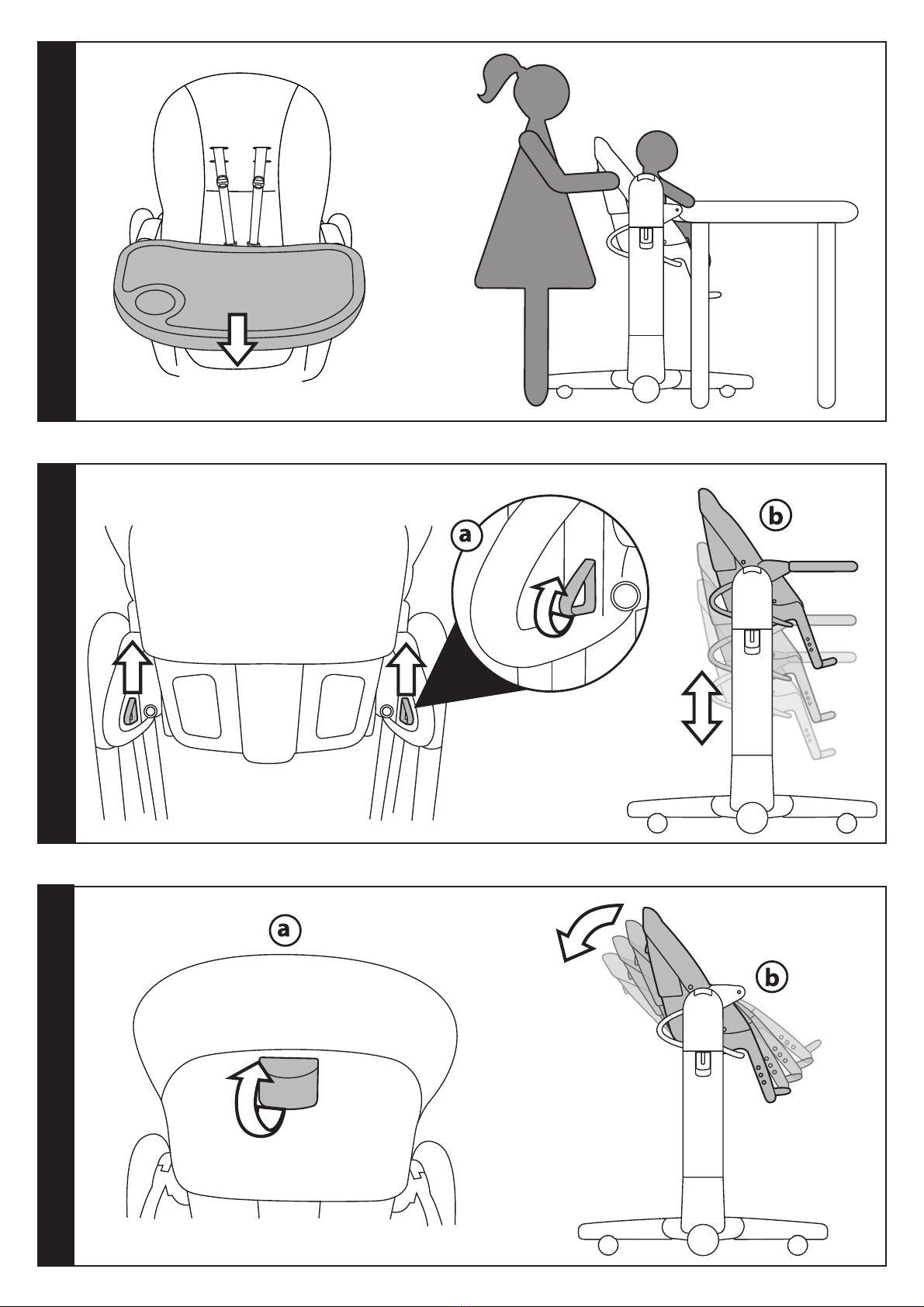 a

b

a

b