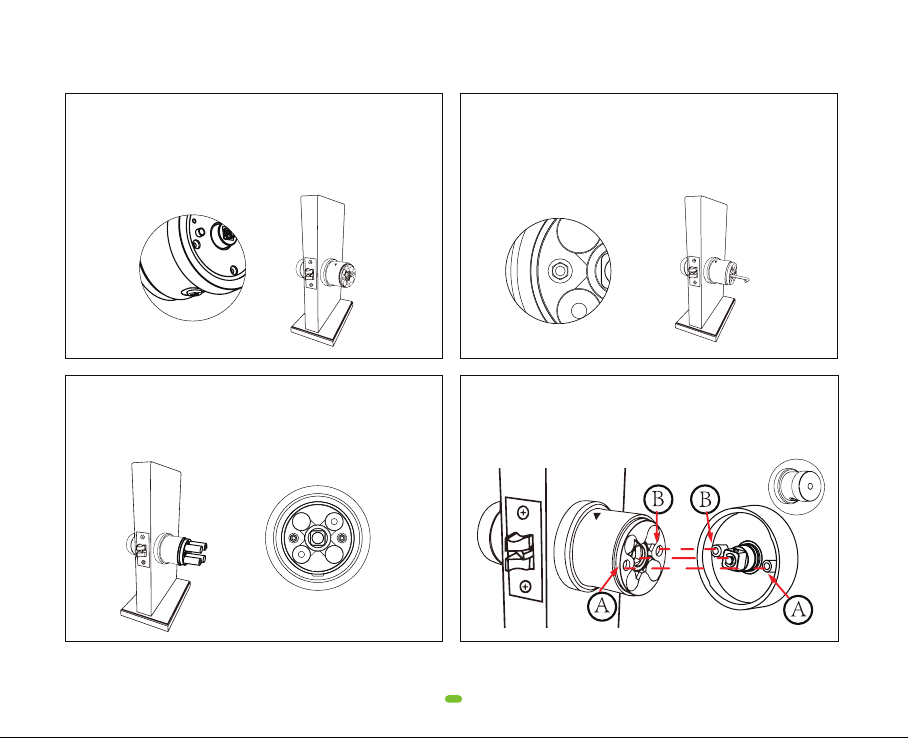 B
B
A
A