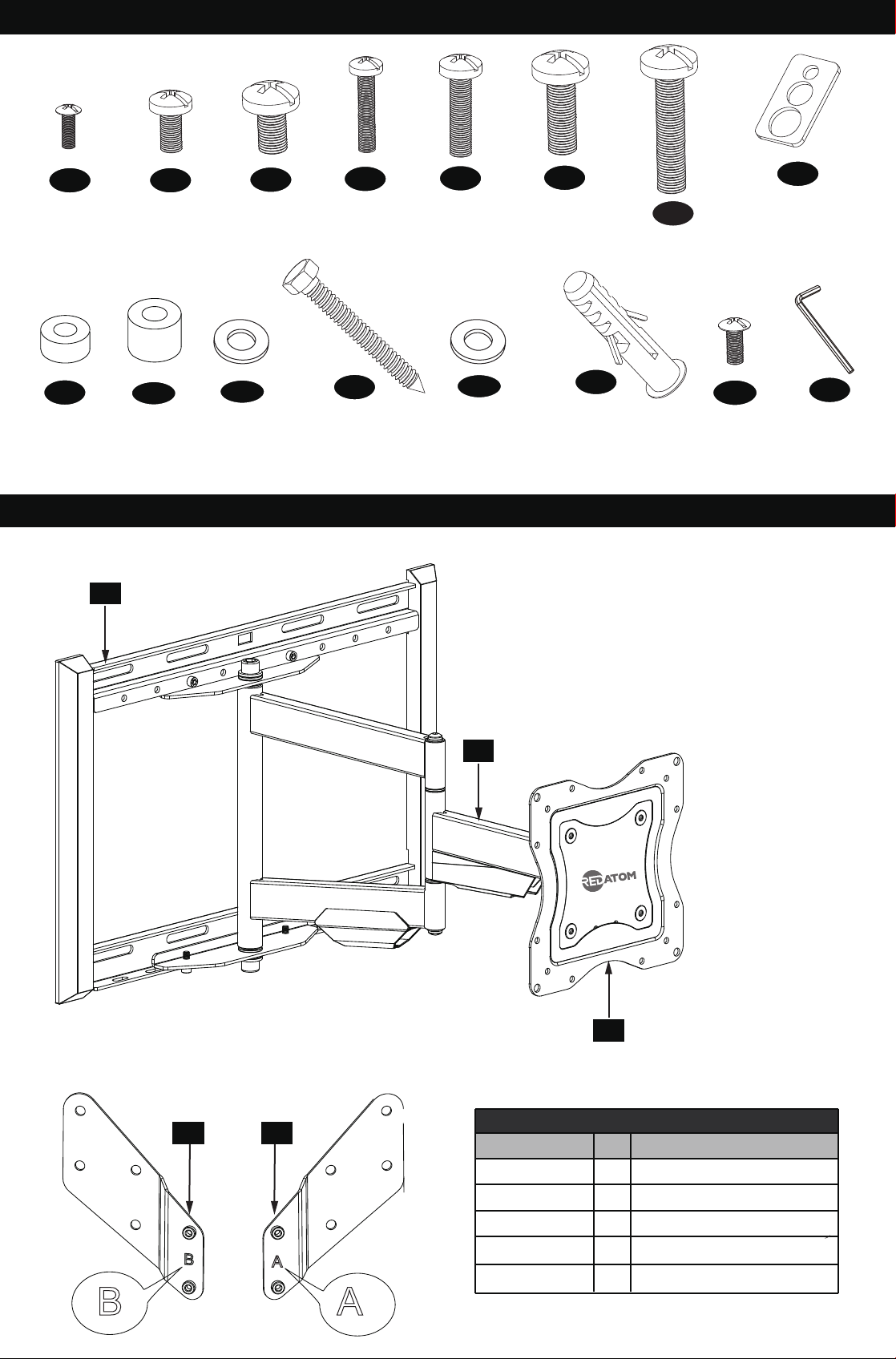 REDATOM

B

B

A

A