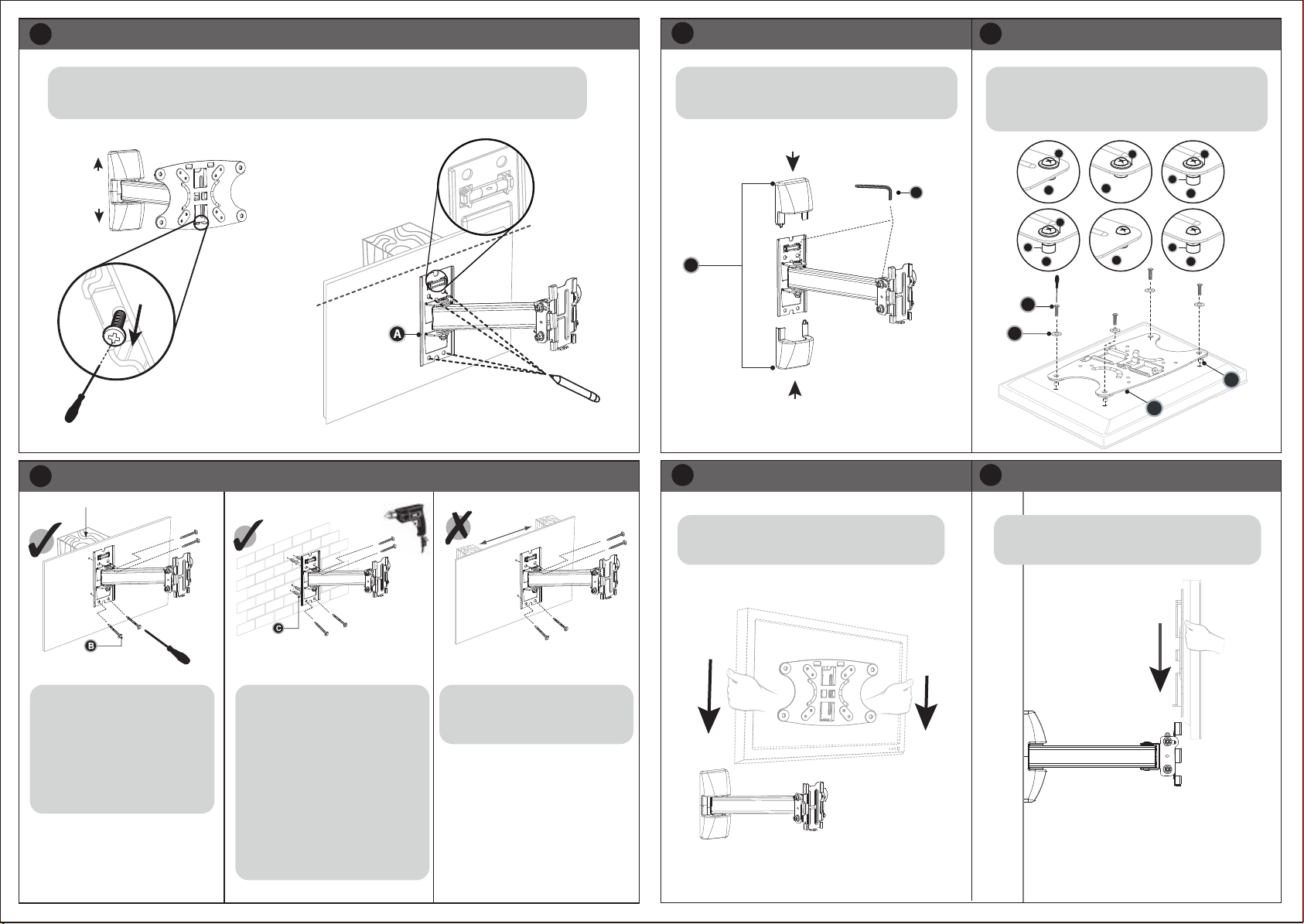 A

B

C