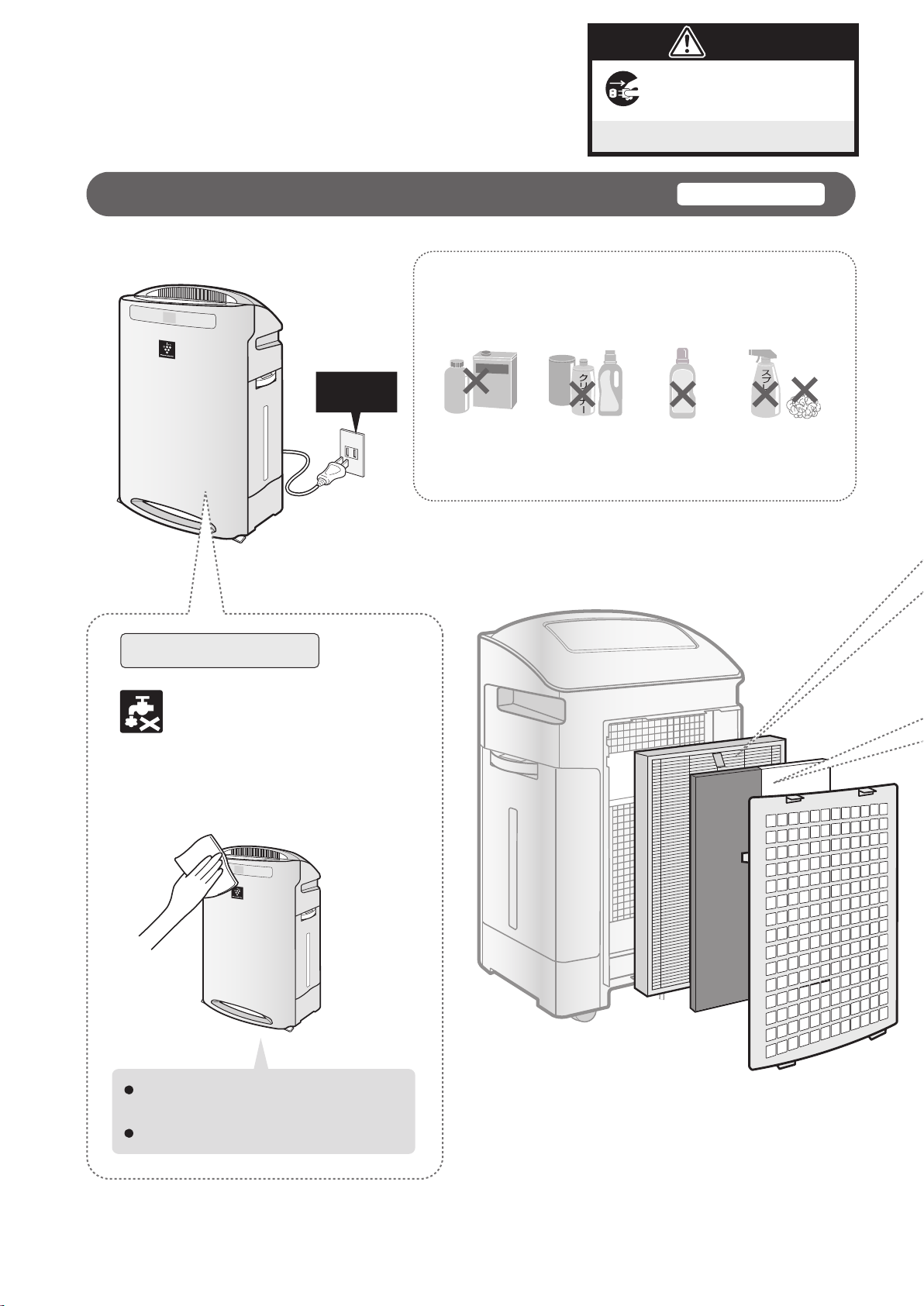 クリーナー

スプレー