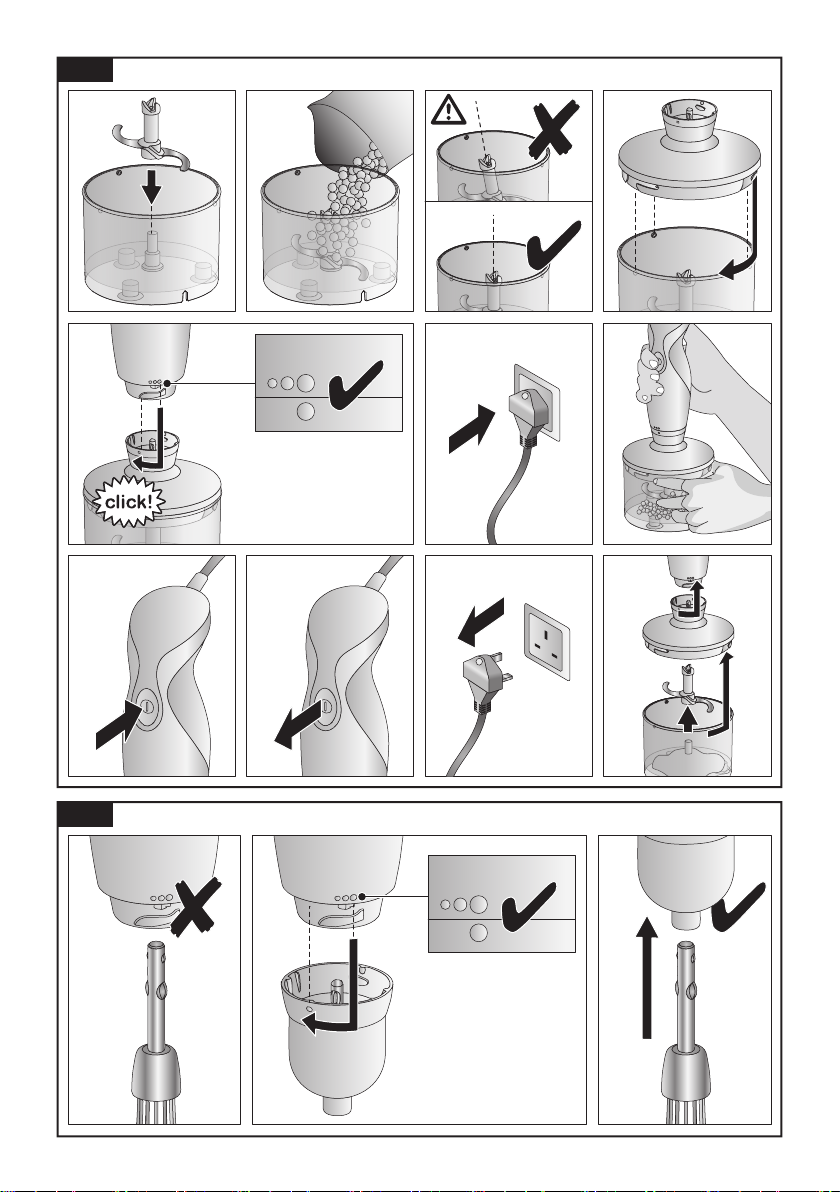 click!