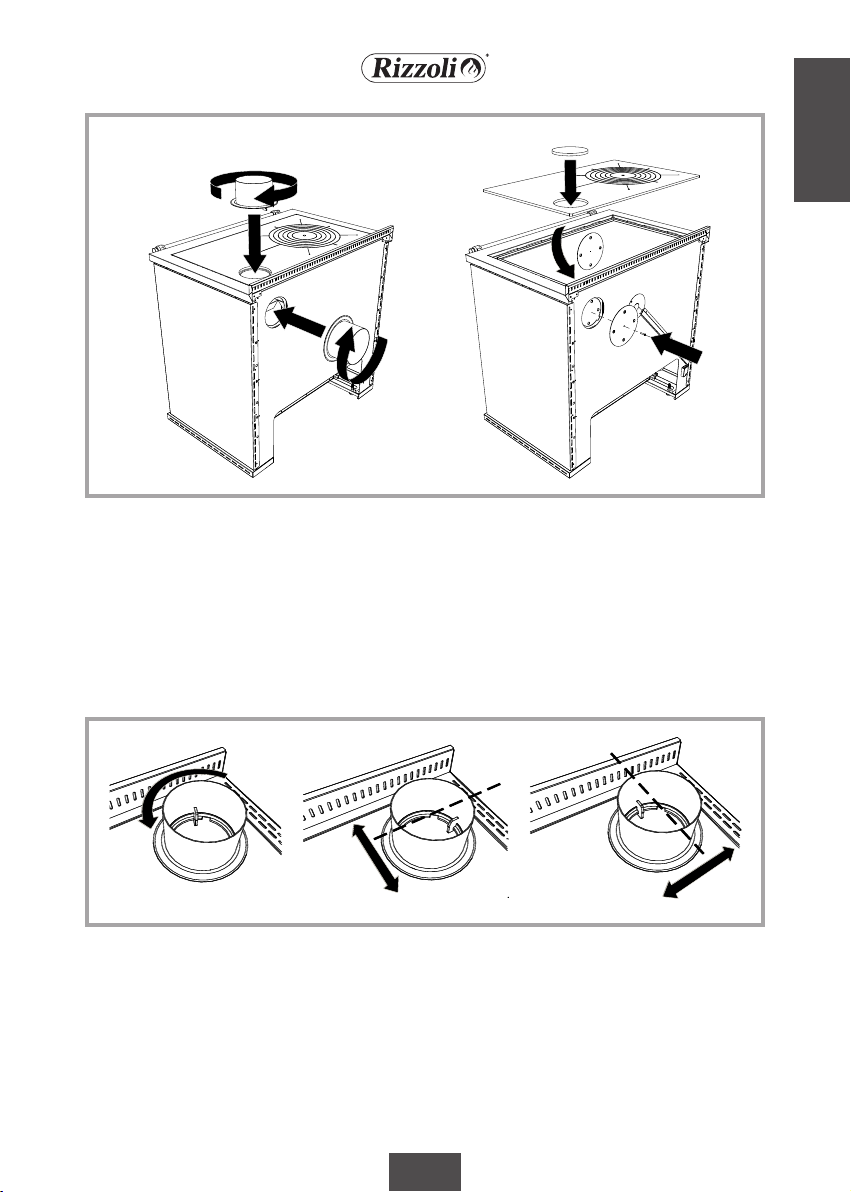 Rizzoli