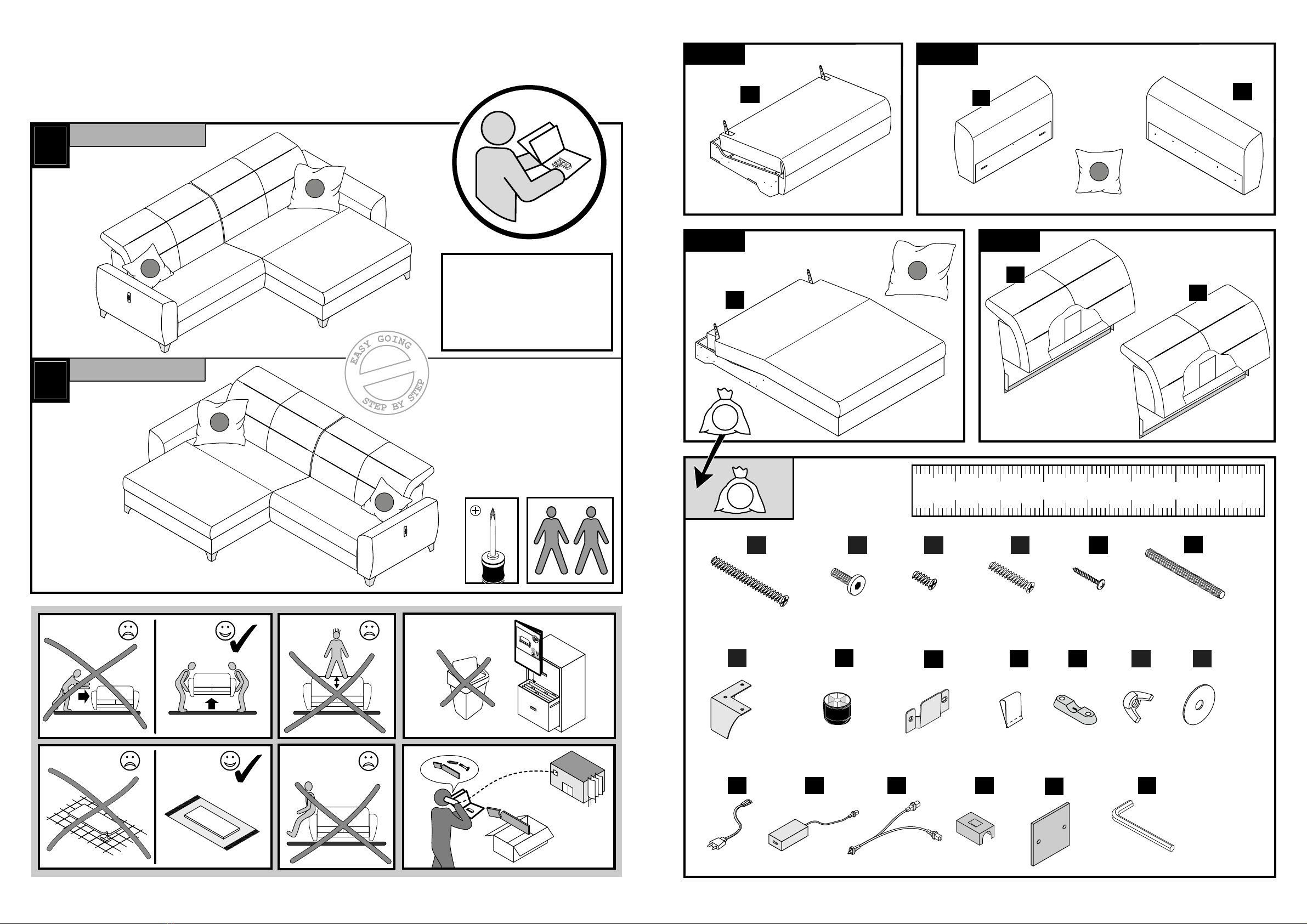 EASY GOING
STEP BY STEP