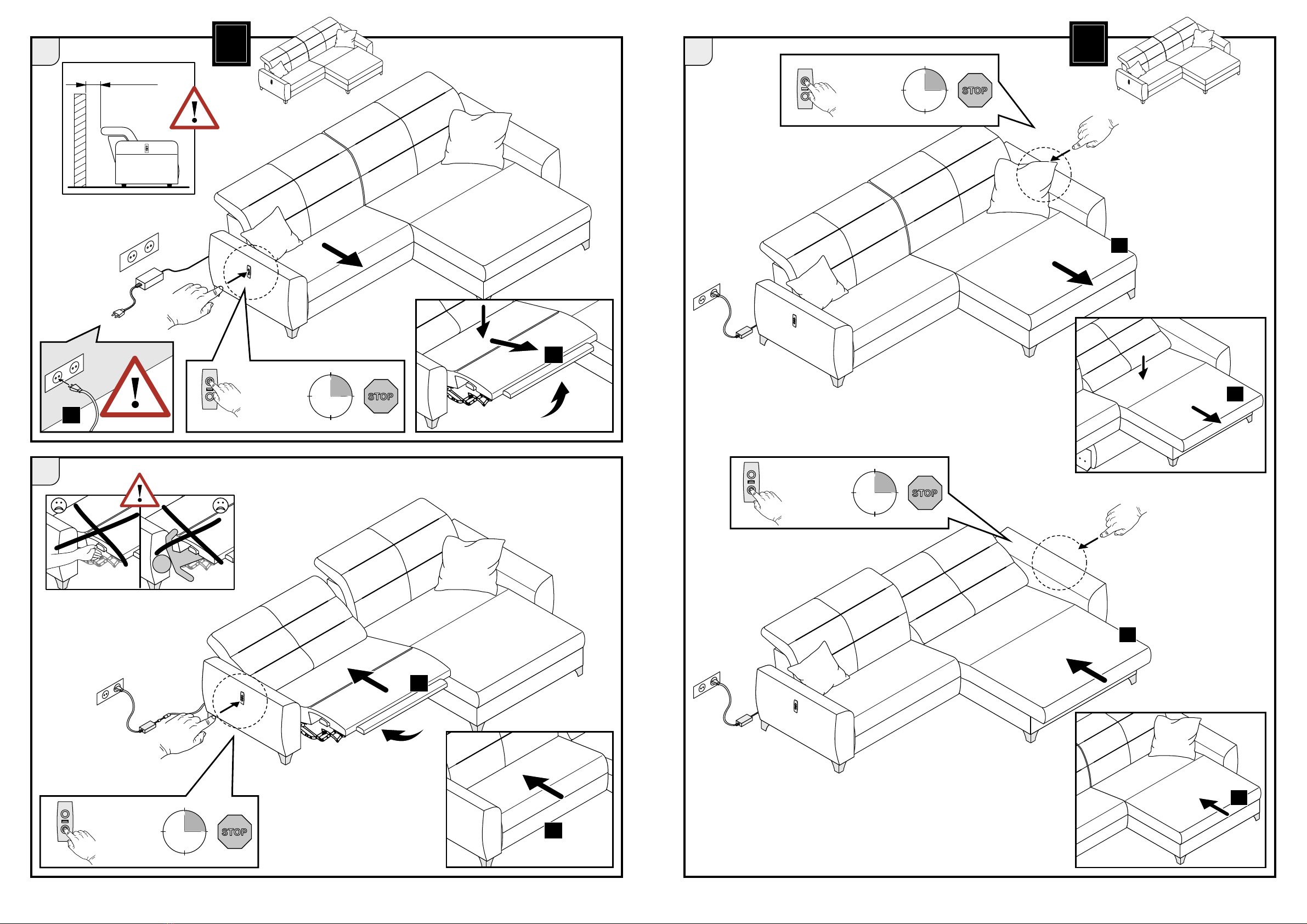 STOP

STOP

STOP

STOP