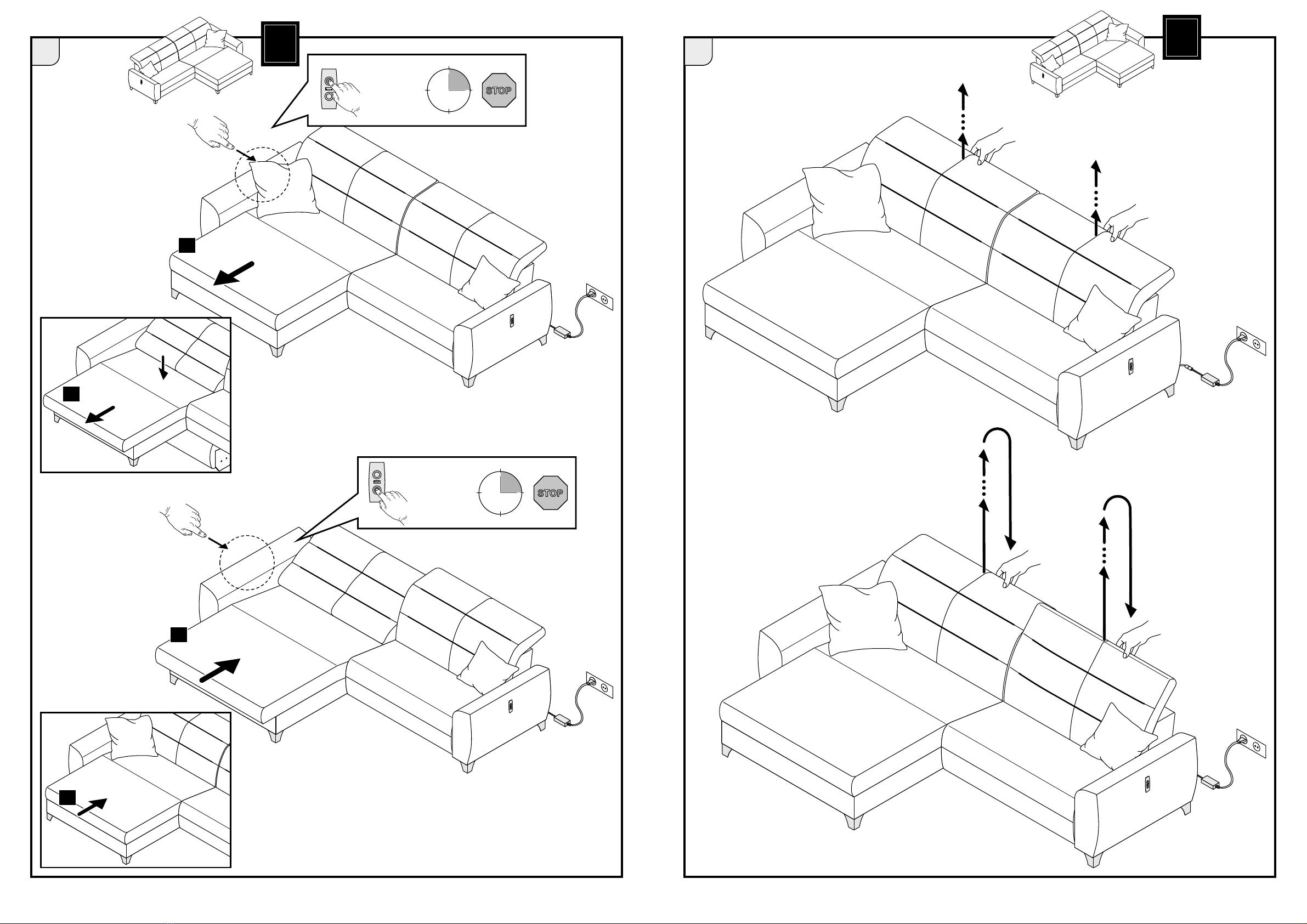 STOP

STOP