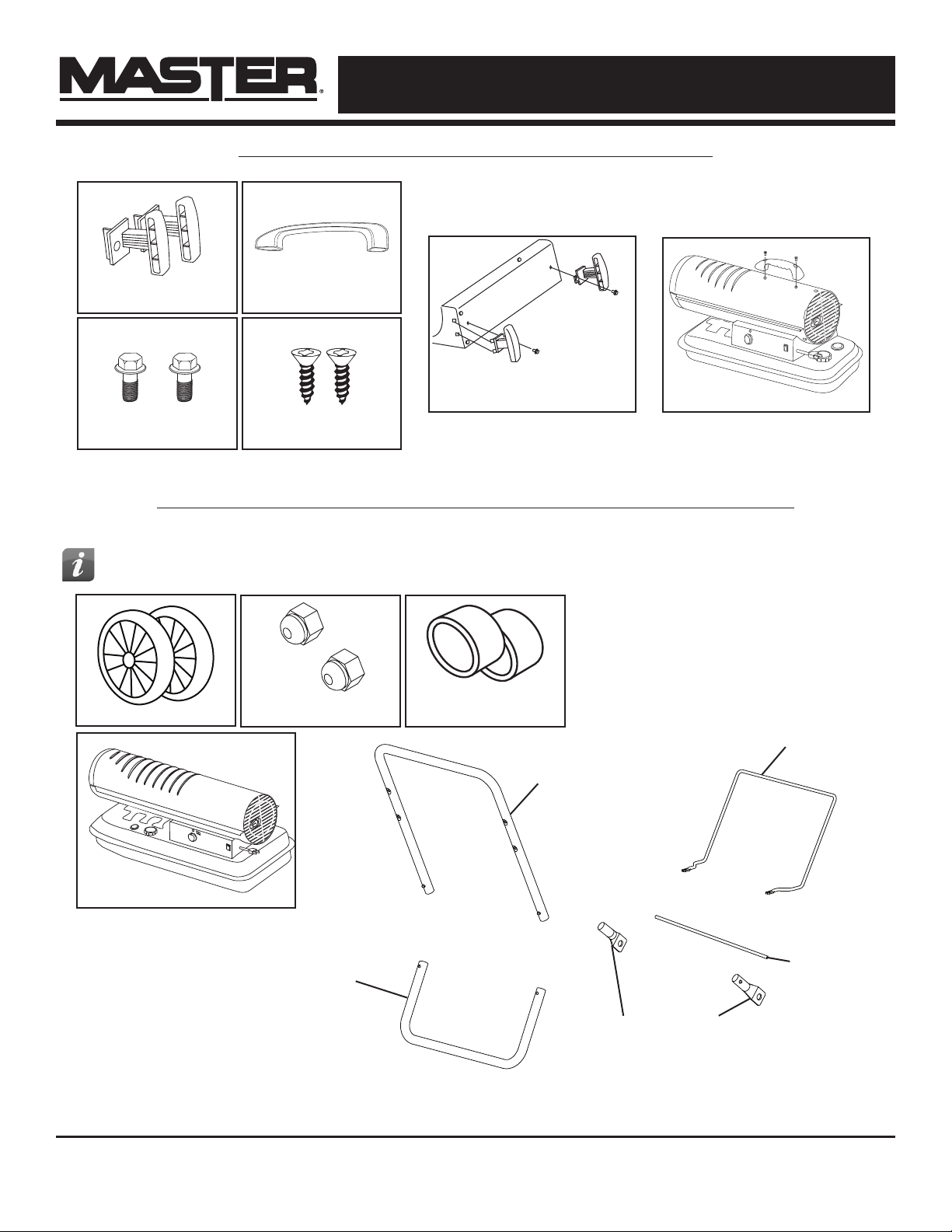 MASTER®