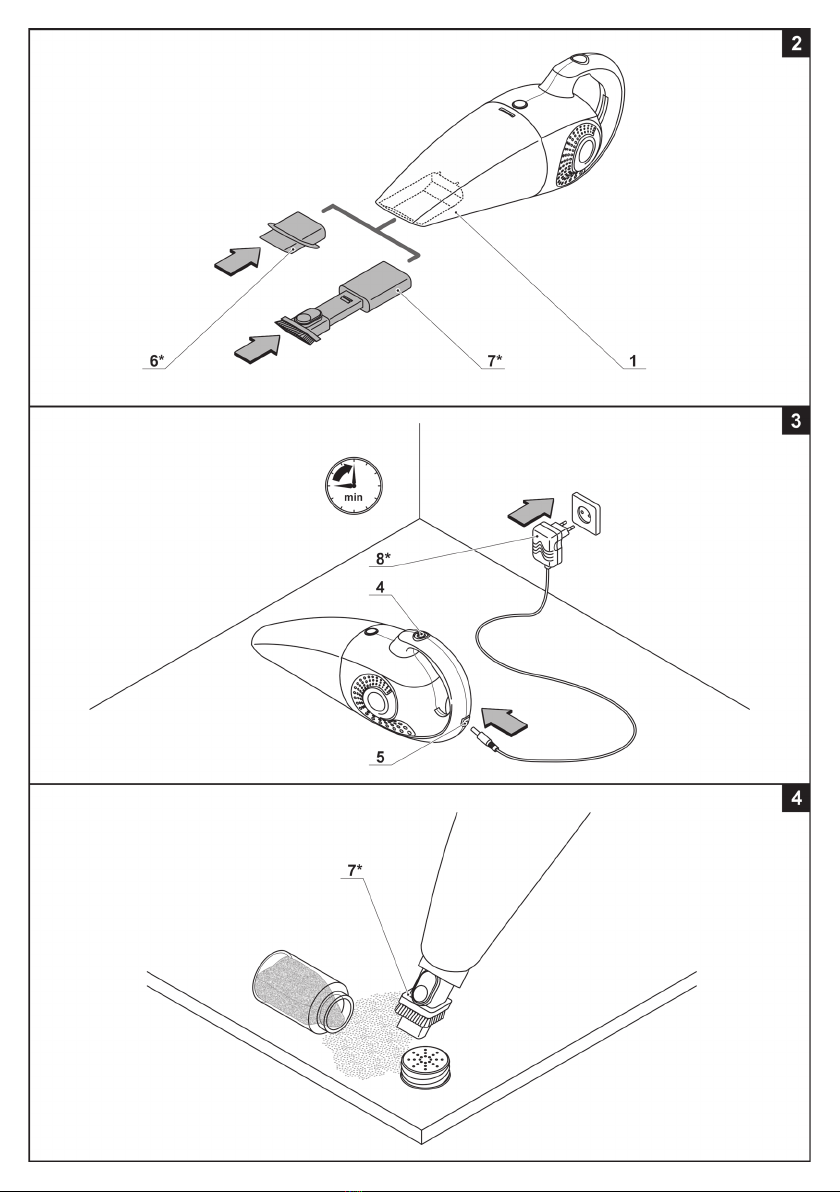 2

6*

7*

1

3

min

8*

4

5

4

7*