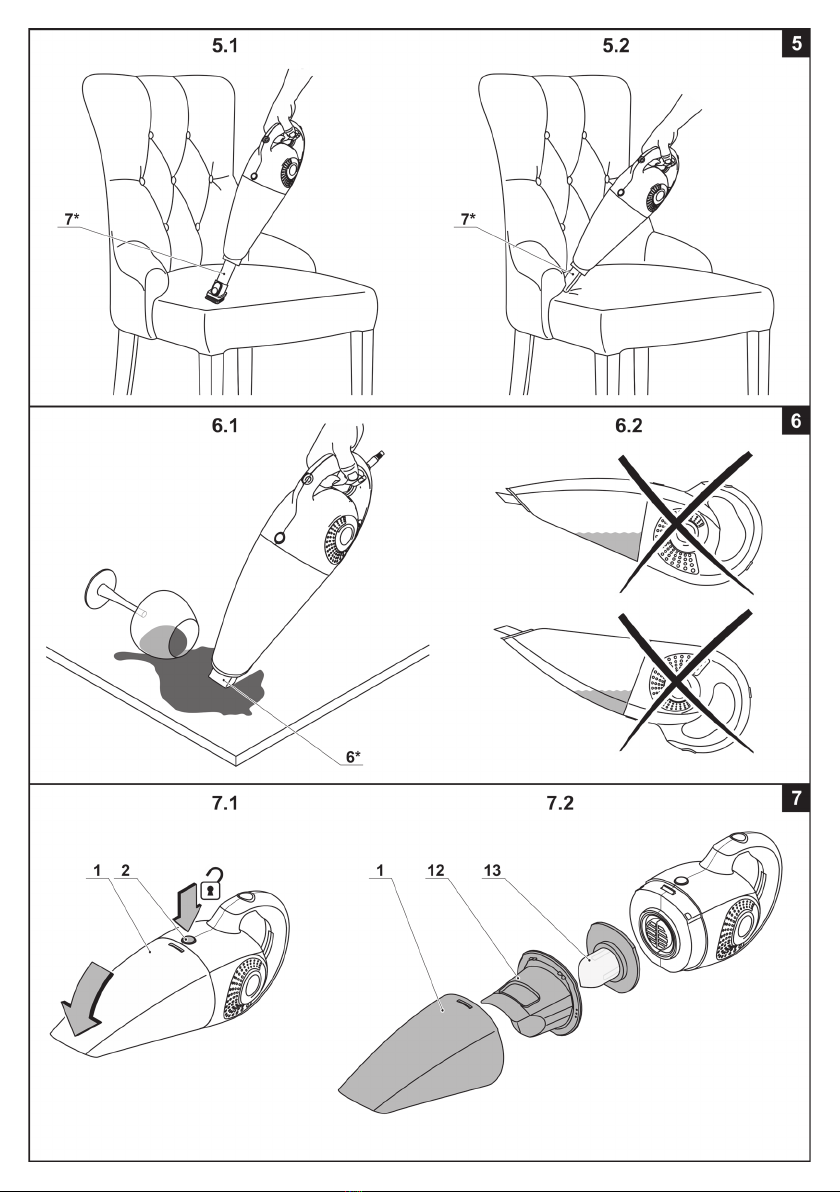 5.1

5.2

5

7*

7*

6.1

6.2

6

6*

7.1

7.2

7

1 2

1

12

13