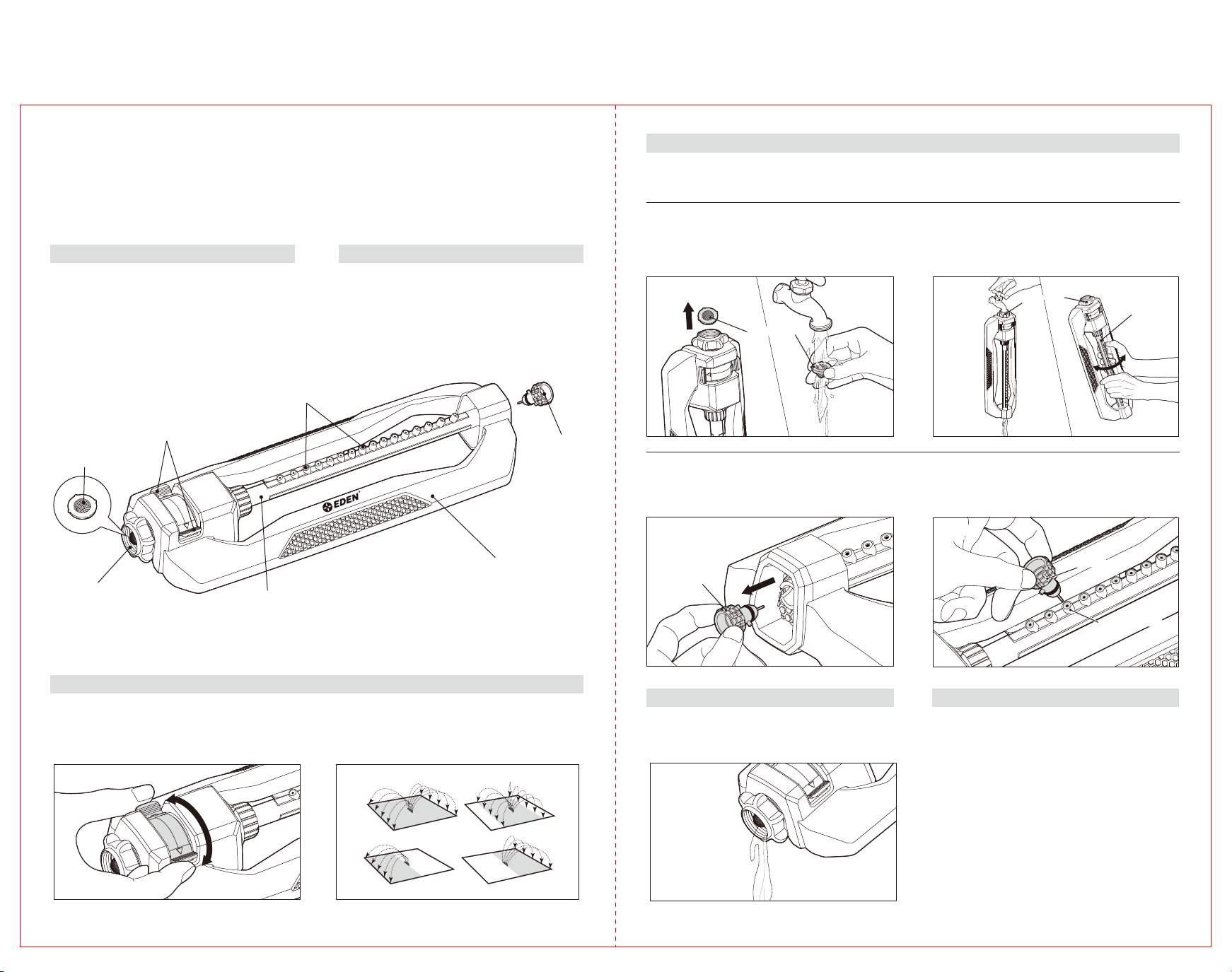 EDEN