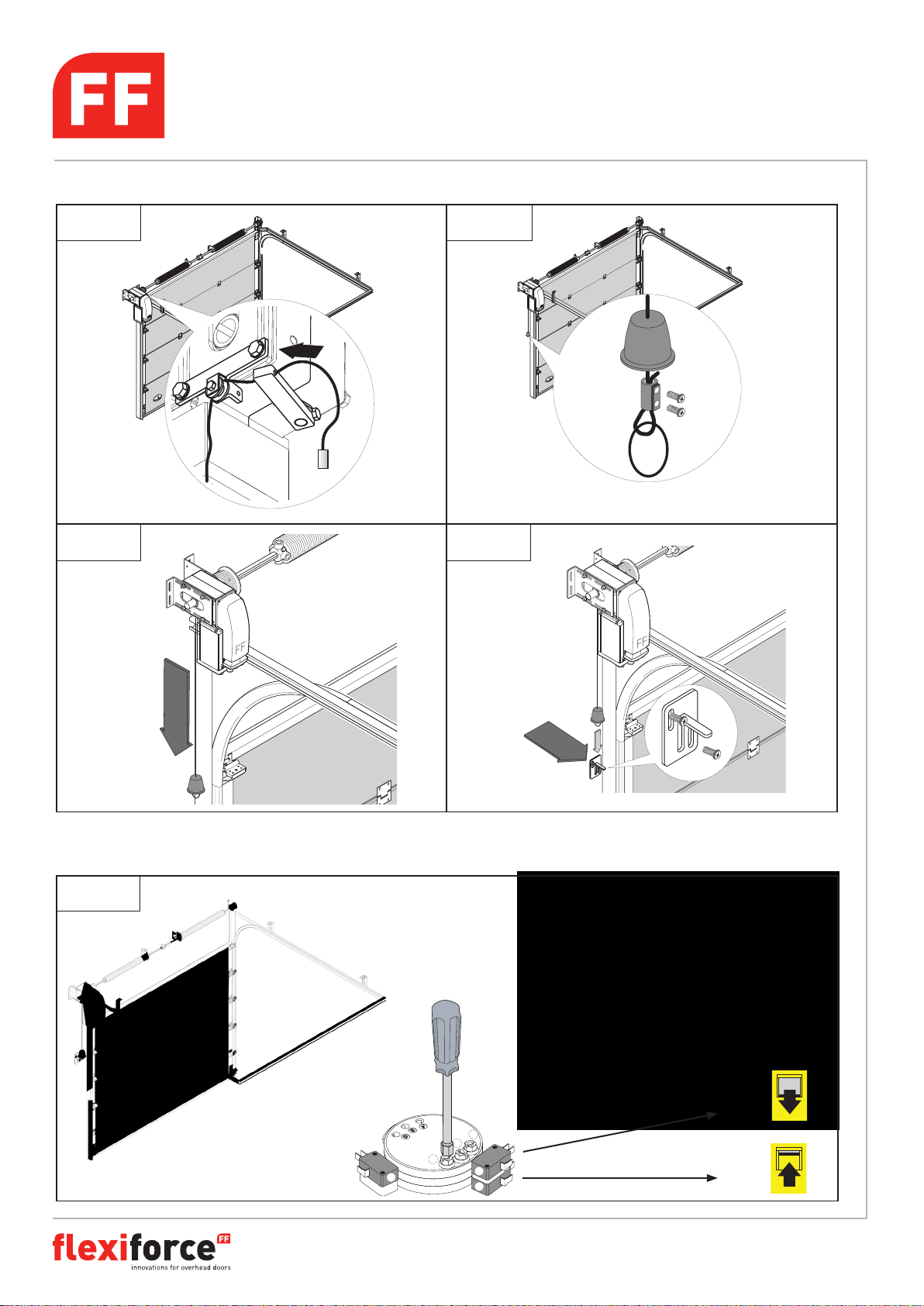 FF

FF

FF

flexiforce FF
innovations for overhead doors