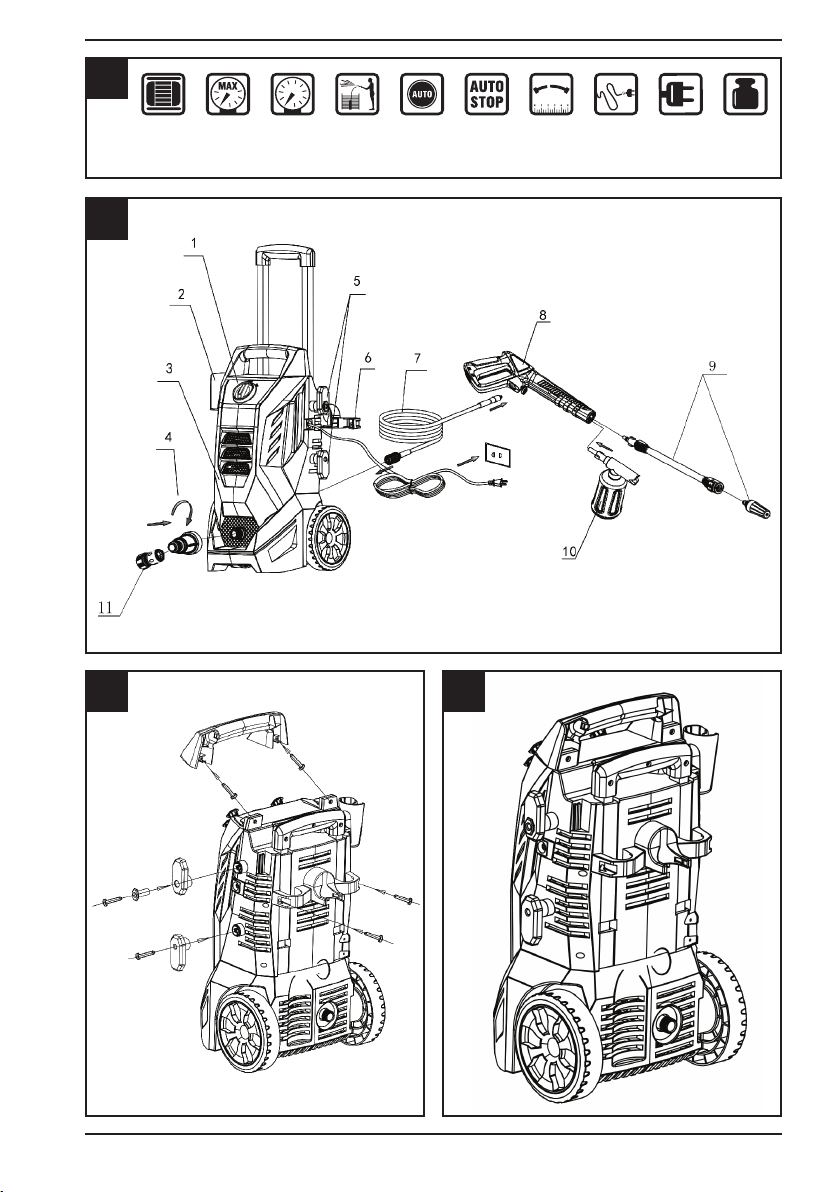 MAX

AUTO

AUTO STOP

1

2

3

4

5

6

7

8

9

10

11