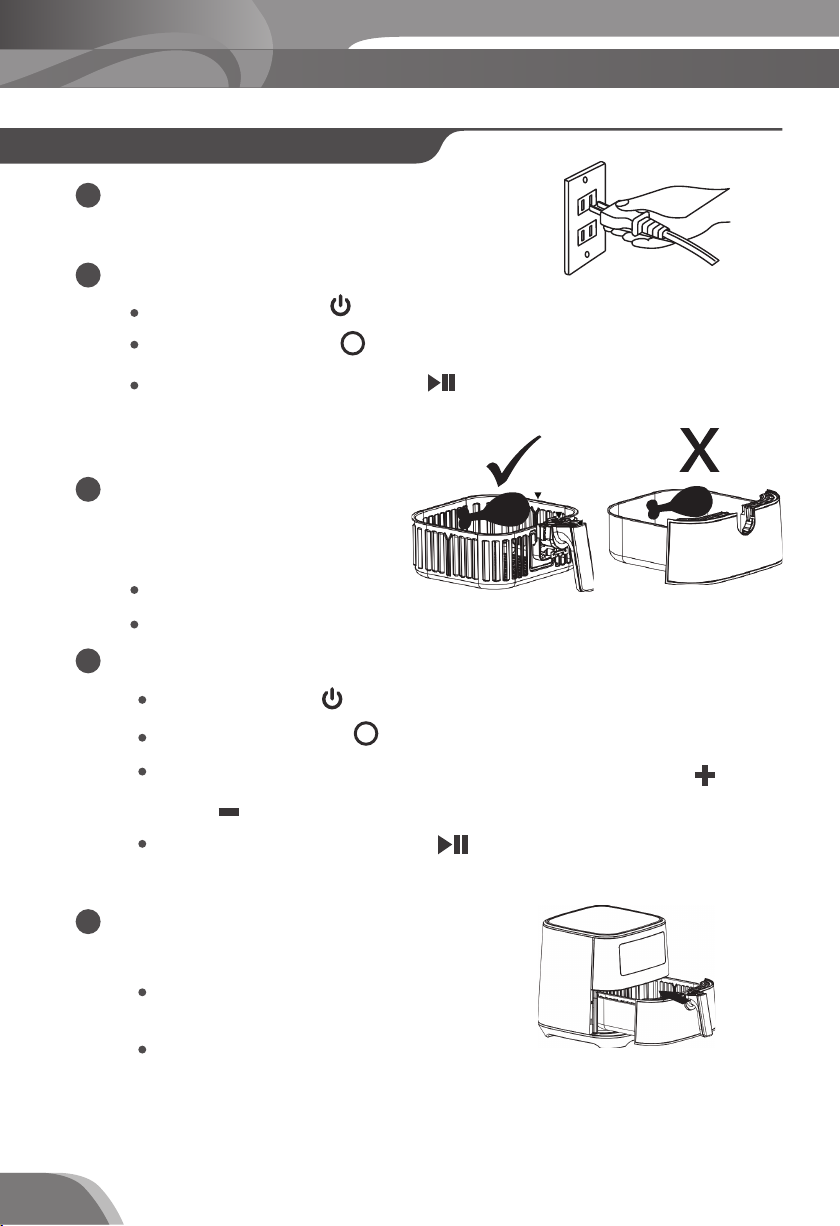 X