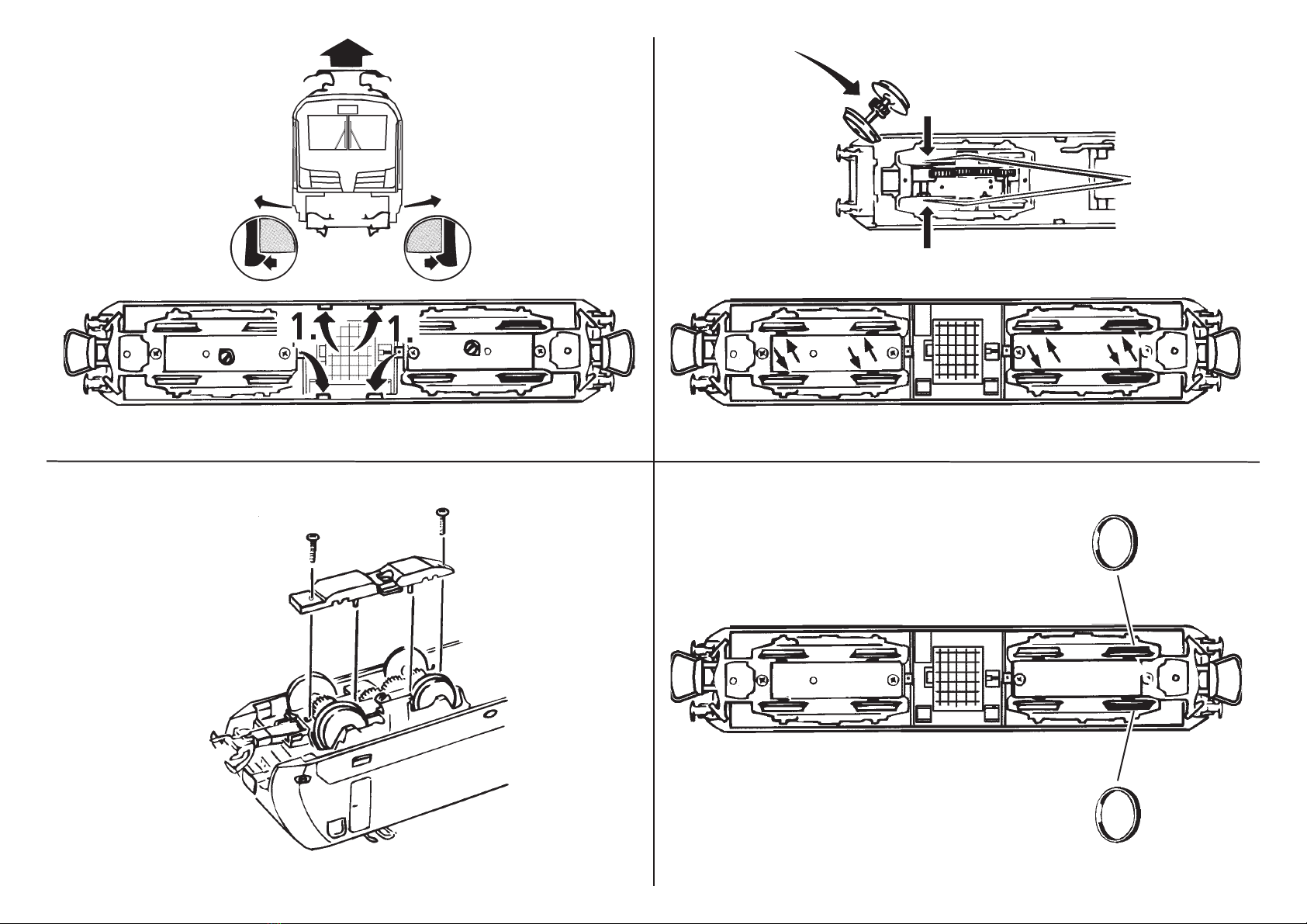 1. 1.