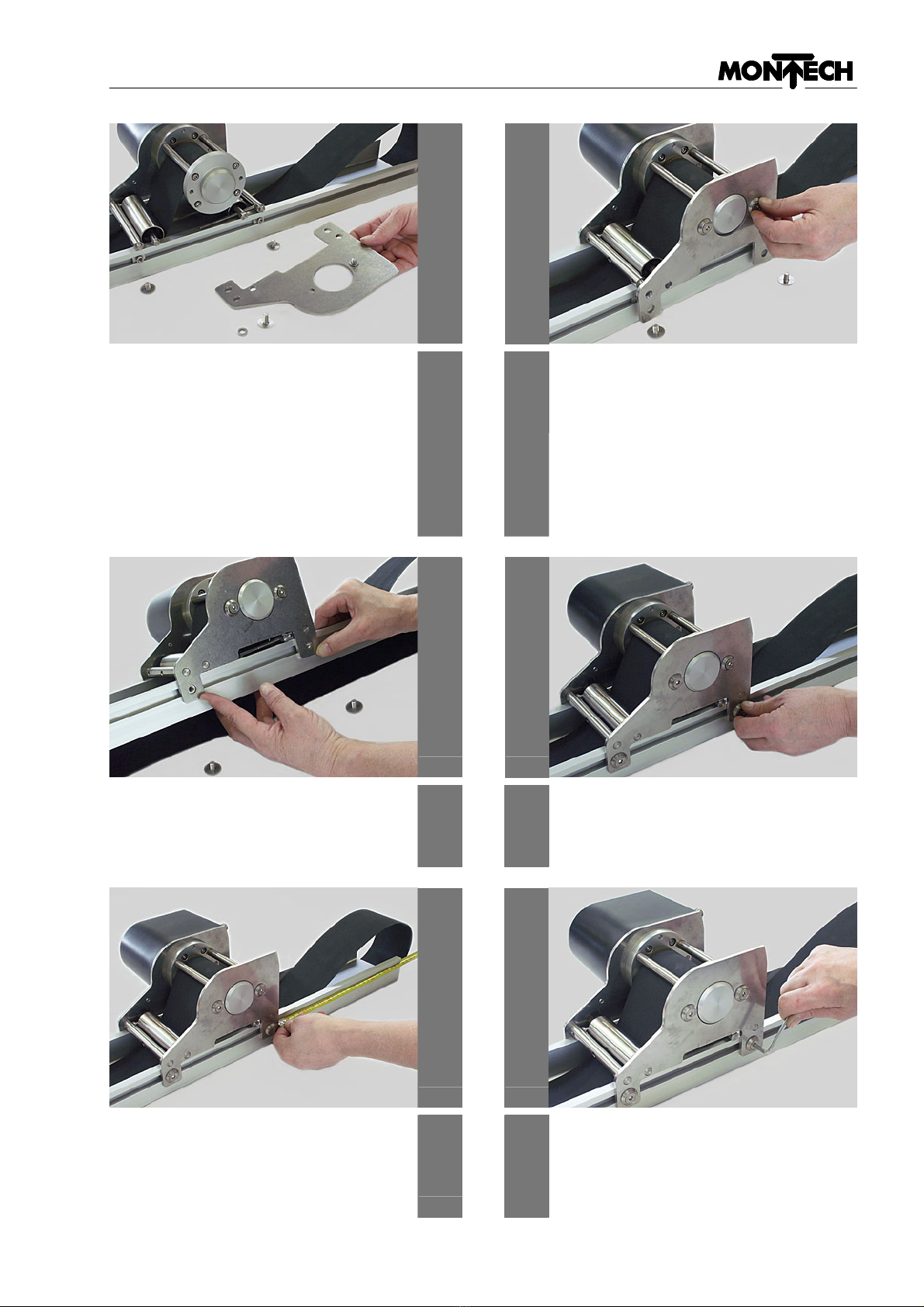 MONTECH