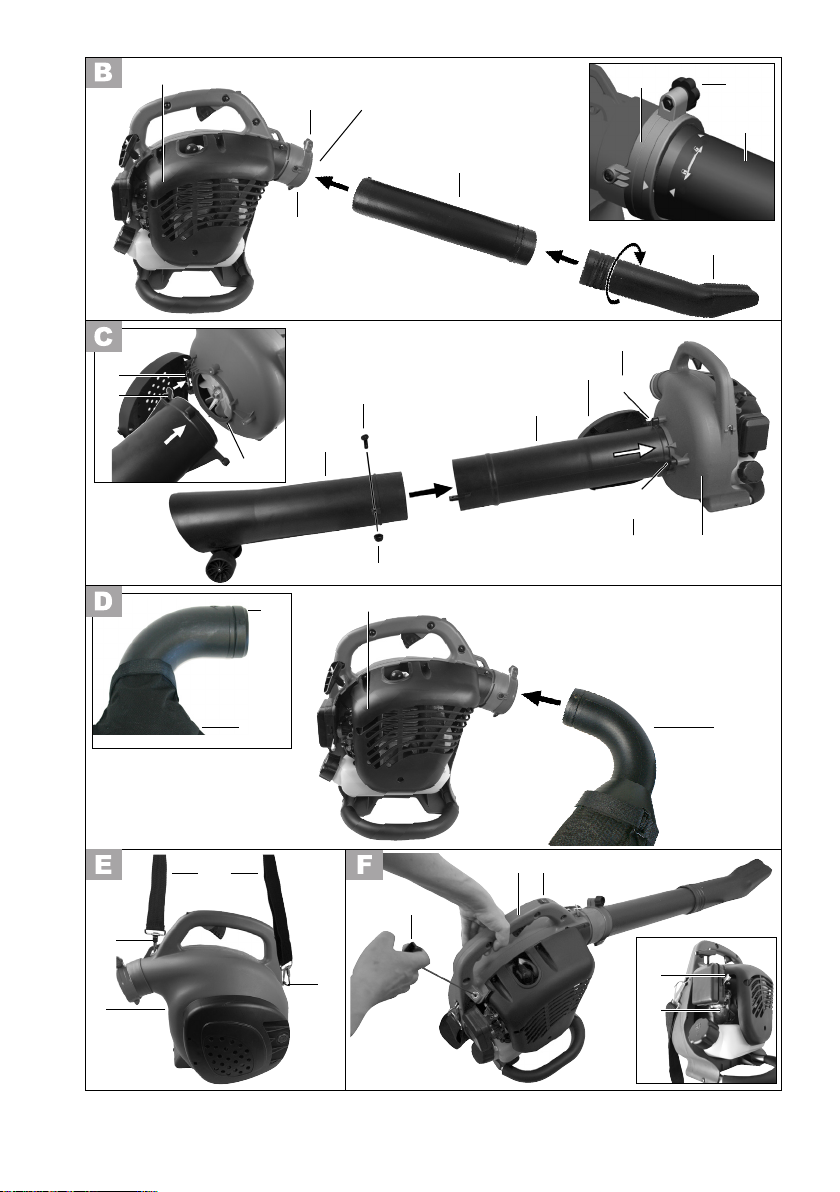 B

C

D

E

F