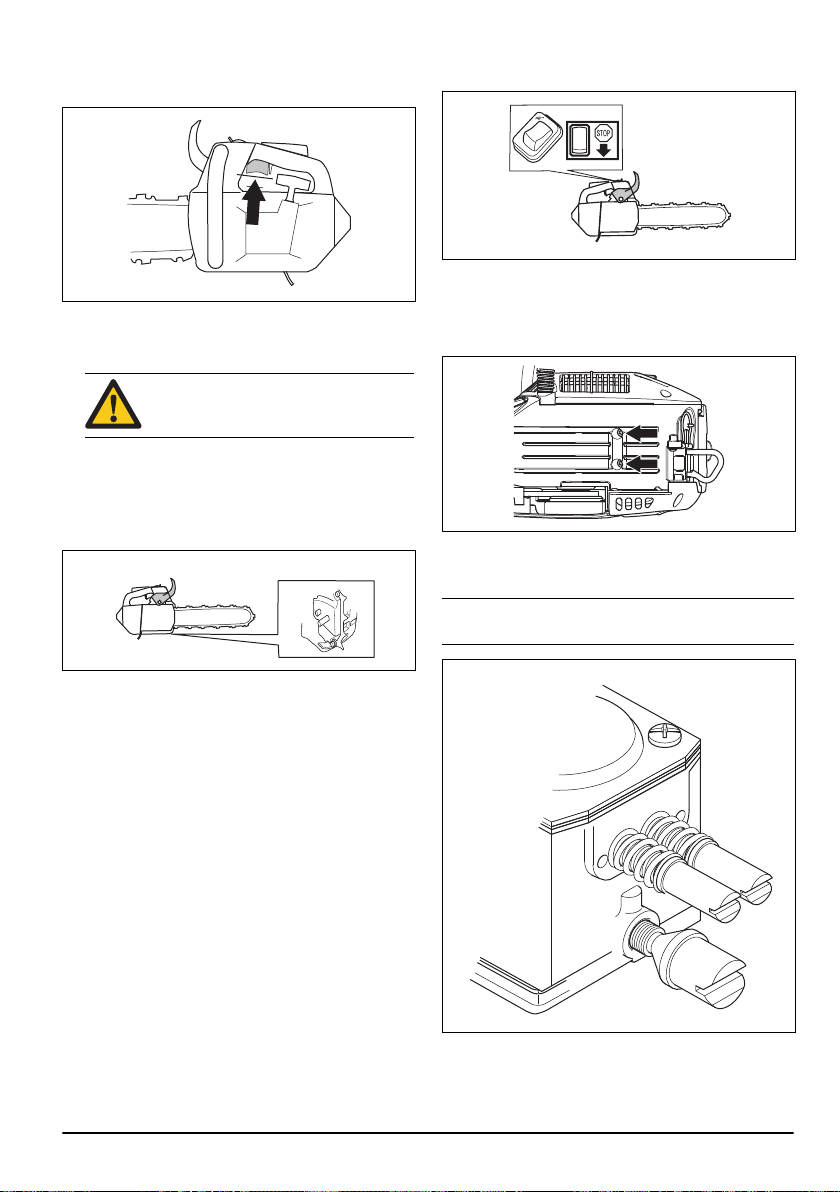 STOP