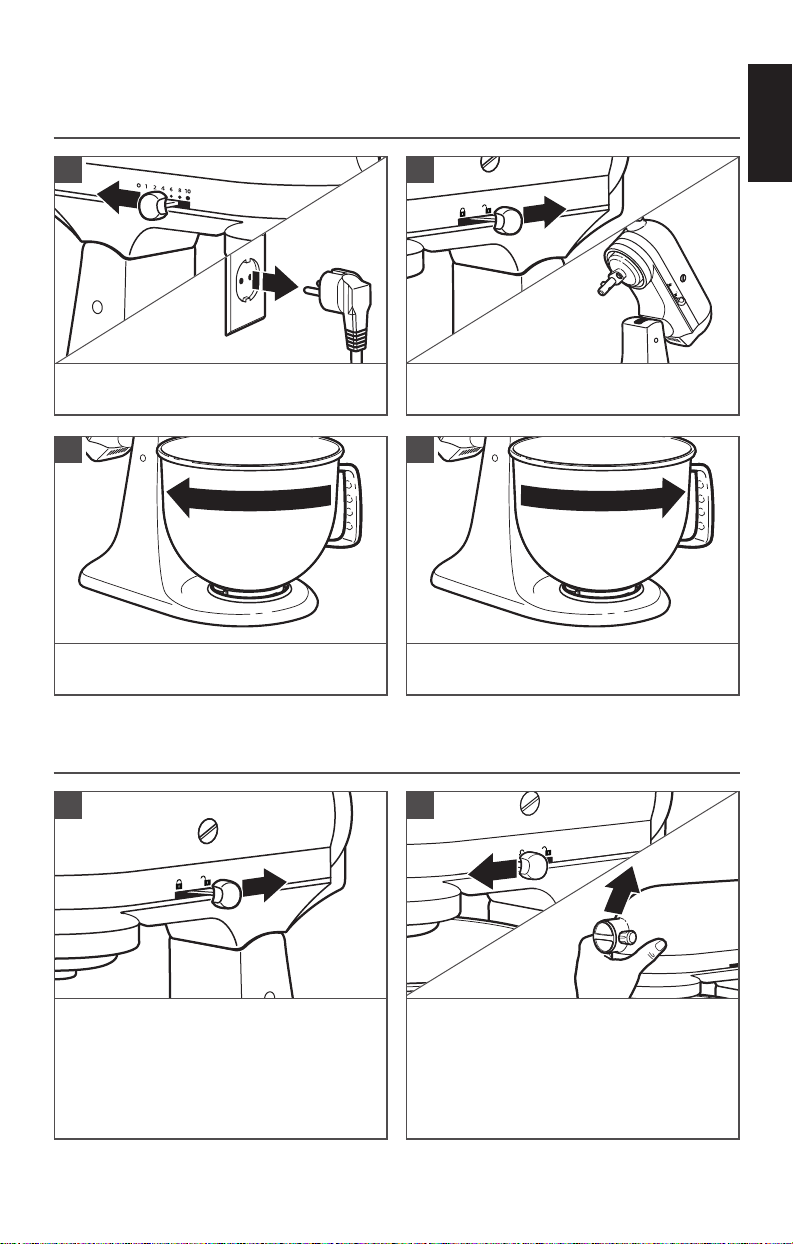 0 1 2 4 6 8 10