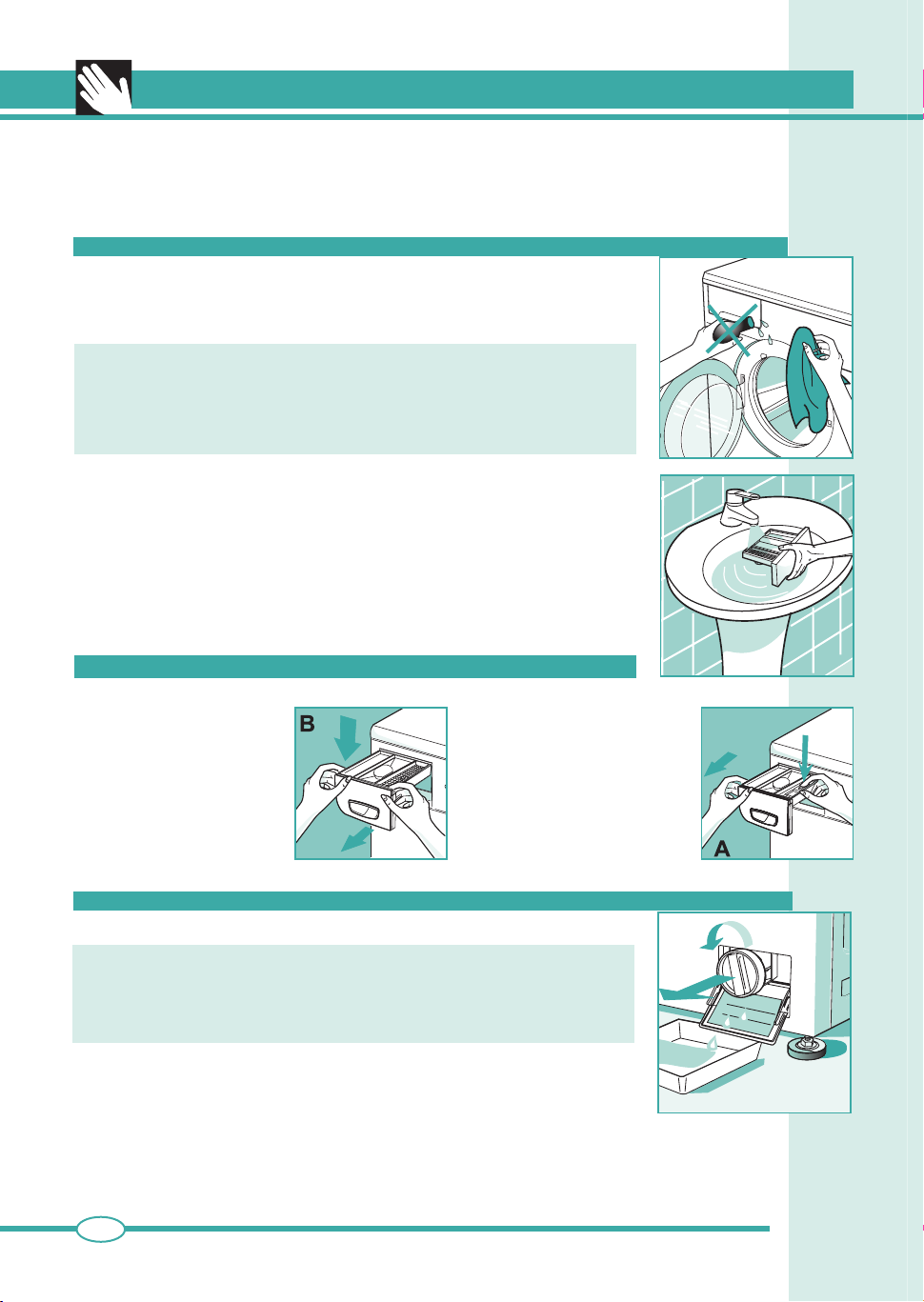 B

A